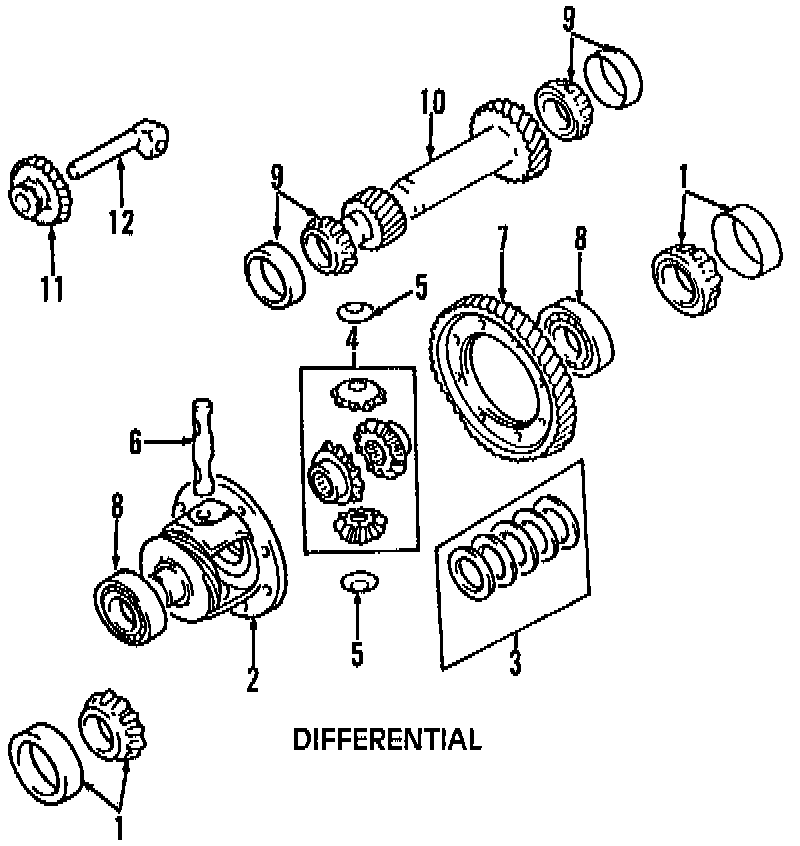 9
10
12
11
9
1
7
8
5
4
6
8
2
5
3
DIFFERENTIAL
1