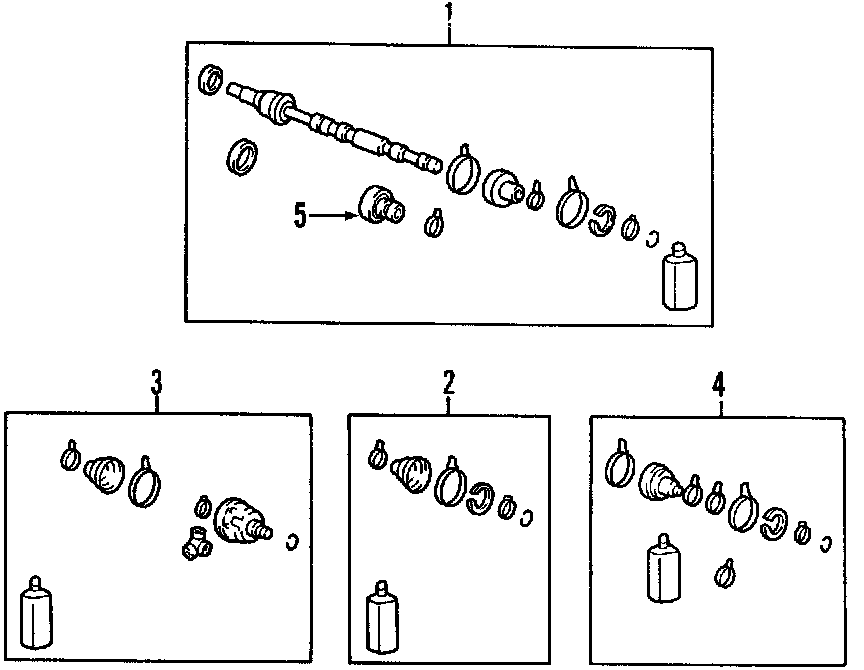 1

5

3

2

4