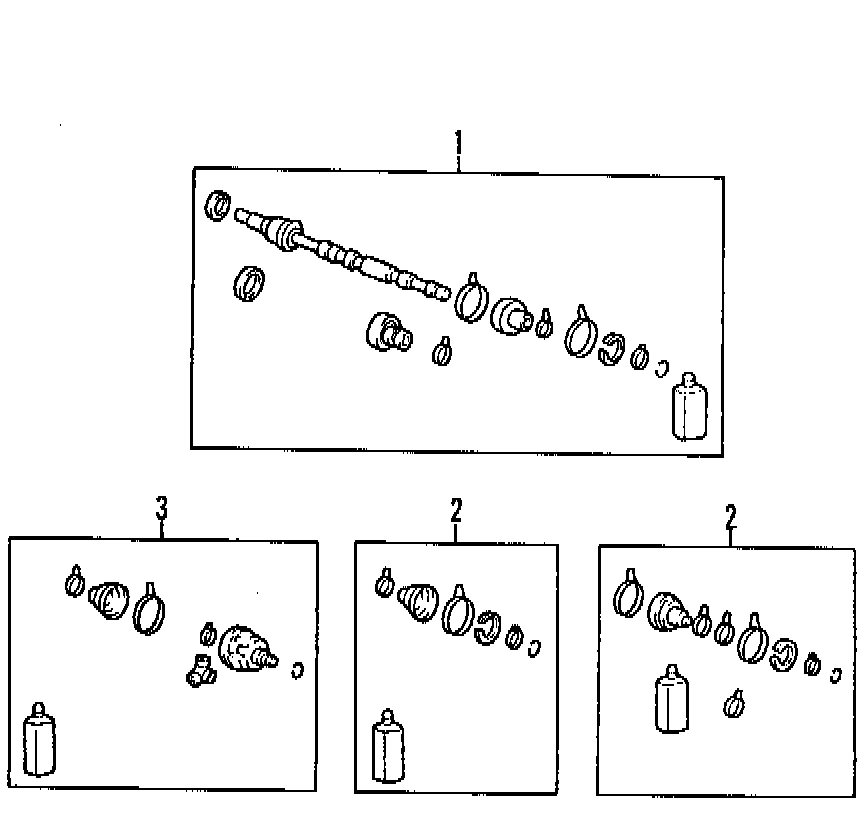 1

3

2

2