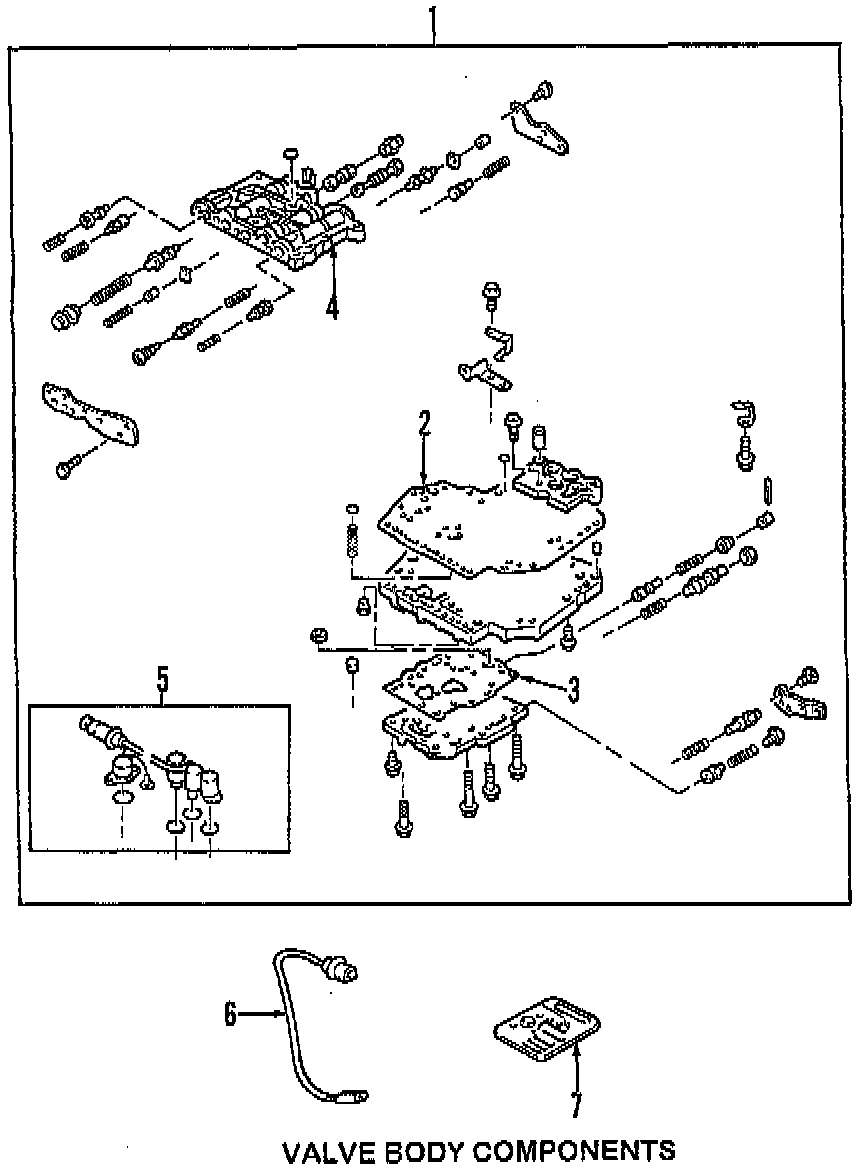 1
4
2
3
5
6
7
VALVE BODY COMPONENTS