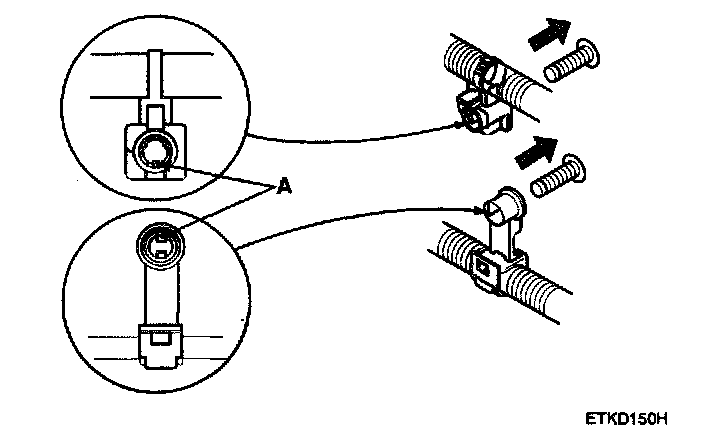 A

ETKD150H