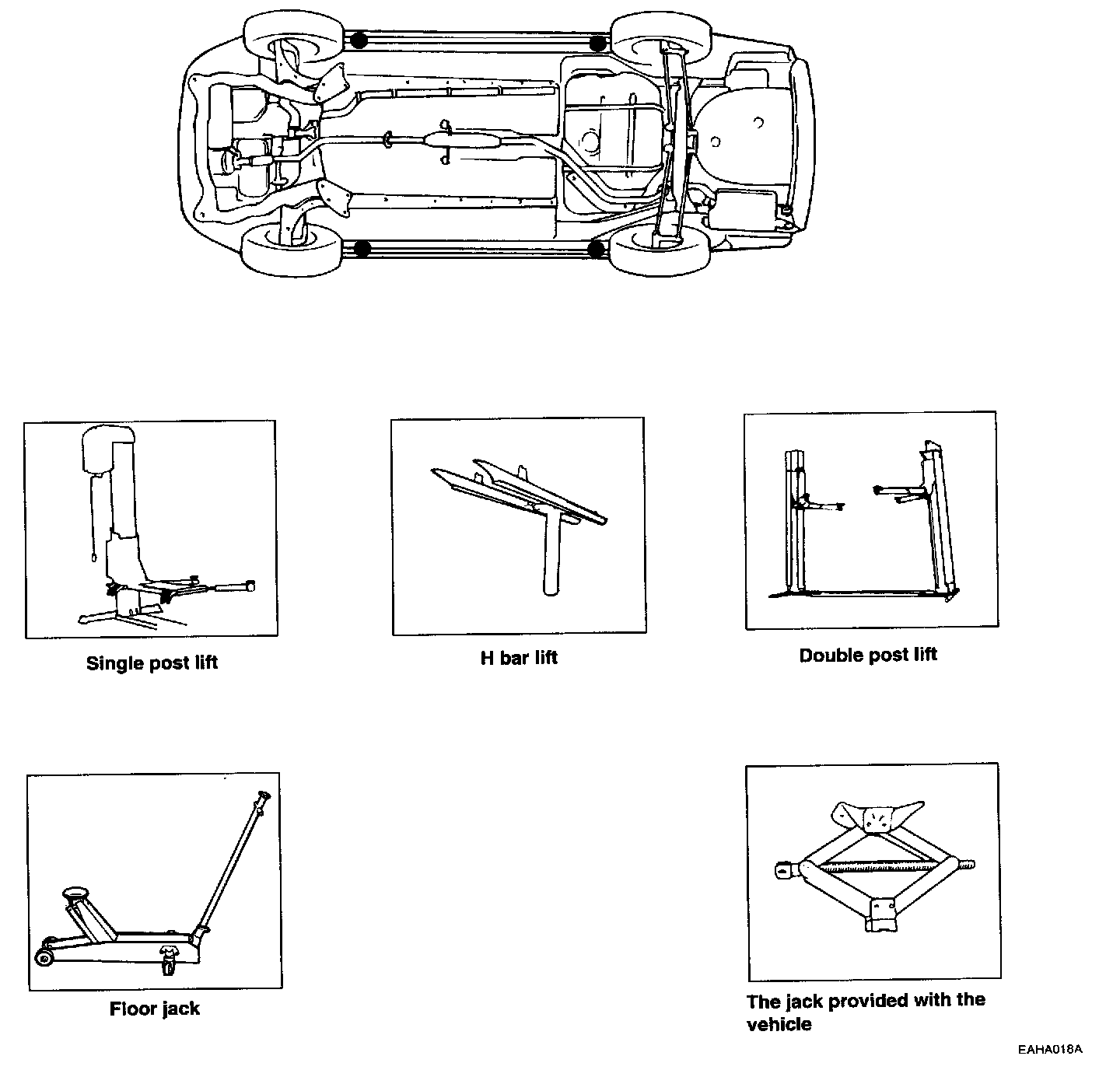 Single post lift

H bar lift

Double post lift

Floor jack

The jack provided with the vehicle

EAHA018A