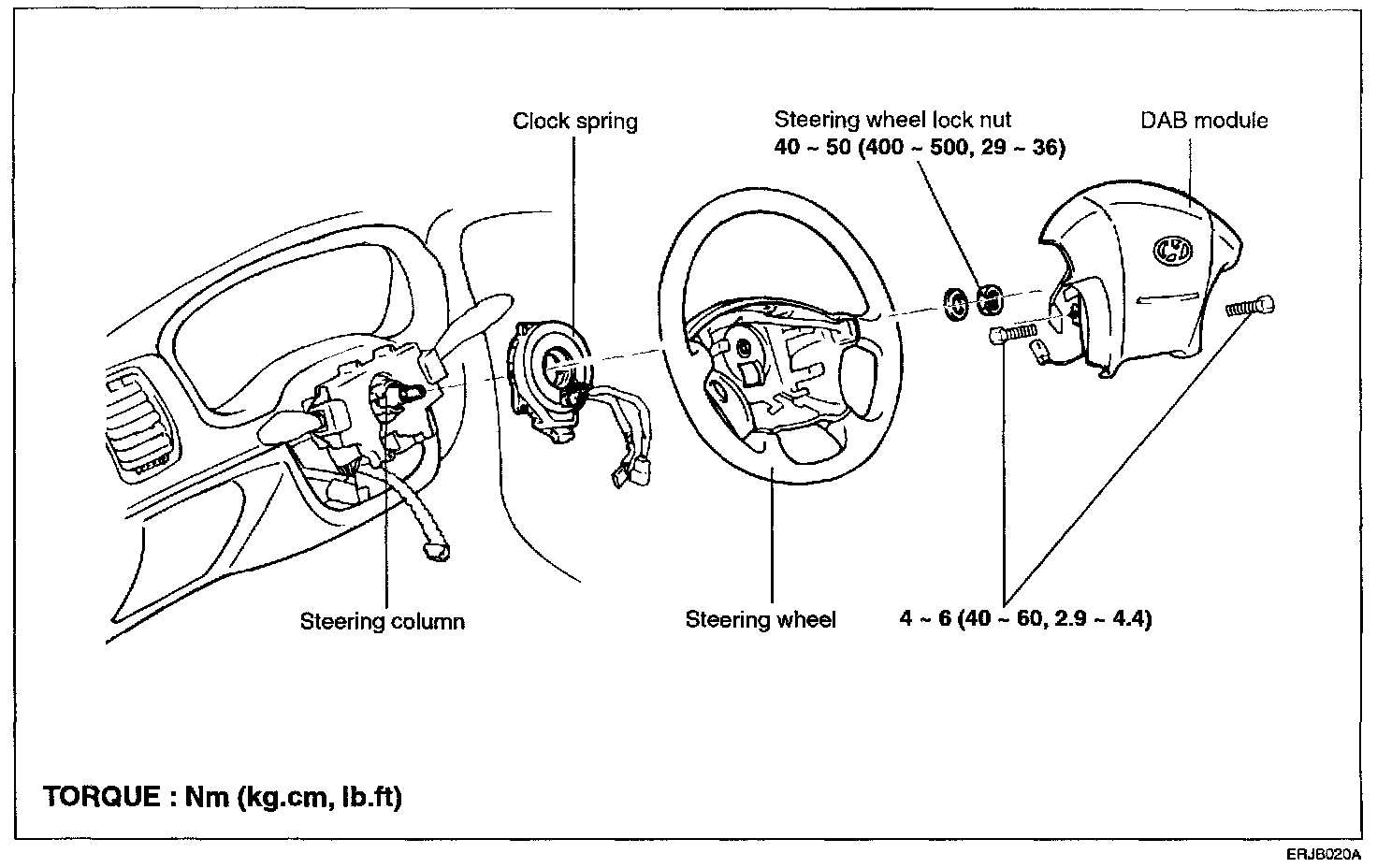 Clock spring

Steering wheel lock nut
40 ~ 50 (400 ~ 500, 29 ~ 36)

DAB module

Steering column

Steering wheel

4 ~ 6 (40 ~ 60, 2.9 ~ 4.4)

TORQUE : Nm (kg.cm, lb.ft)

ERJB020A