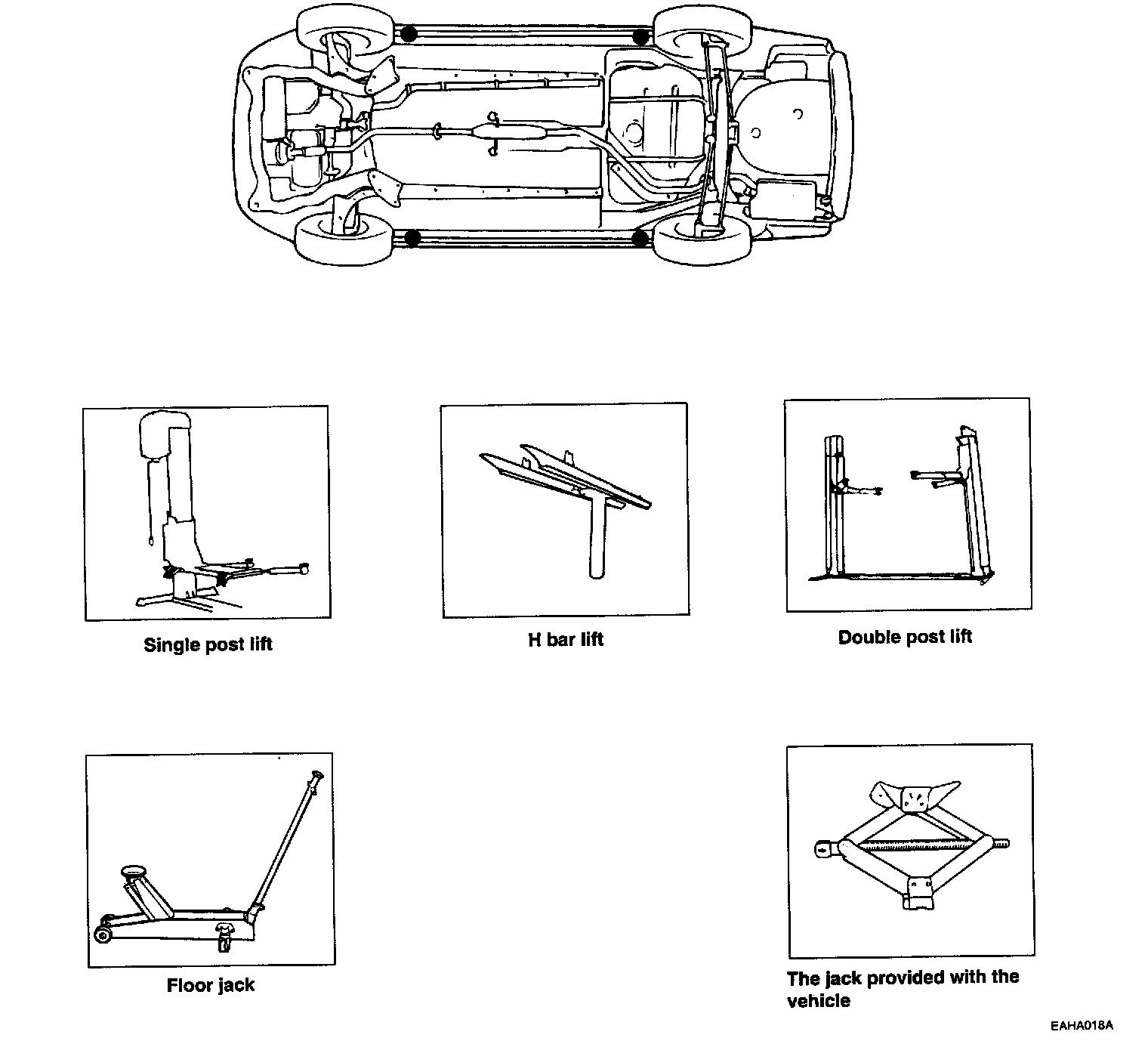 Single post lift

H bar lift

Double post lift

Floor jack

The jack provided with the vehicle

EAHA018A