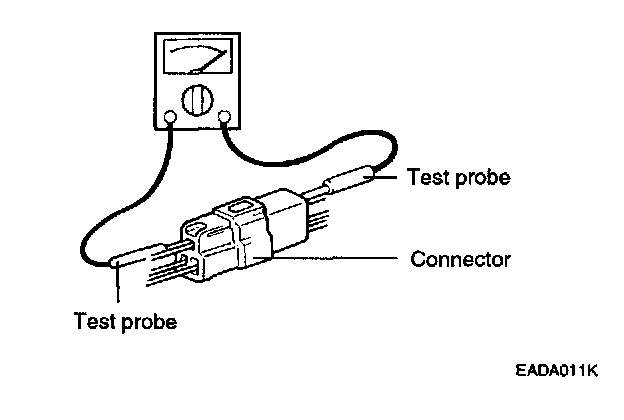 Test probe

Connector

Test probe

EADA011K