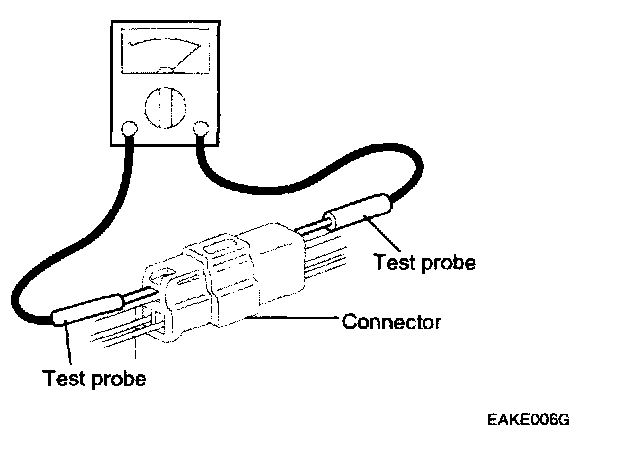 Test probe

Connector

Test probe

EAKE006G