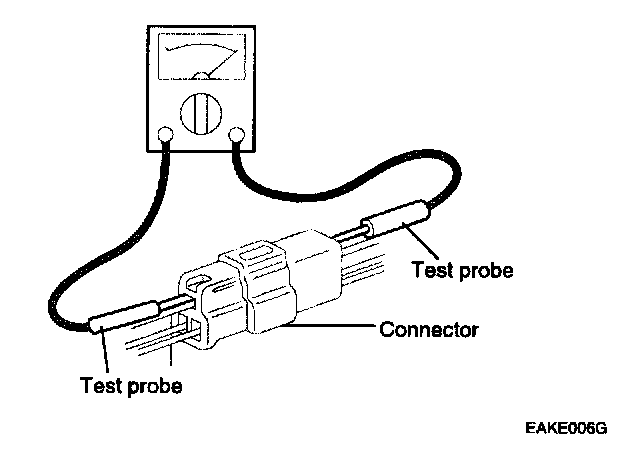 Test probe

Connector

Test probe

EAKE006G