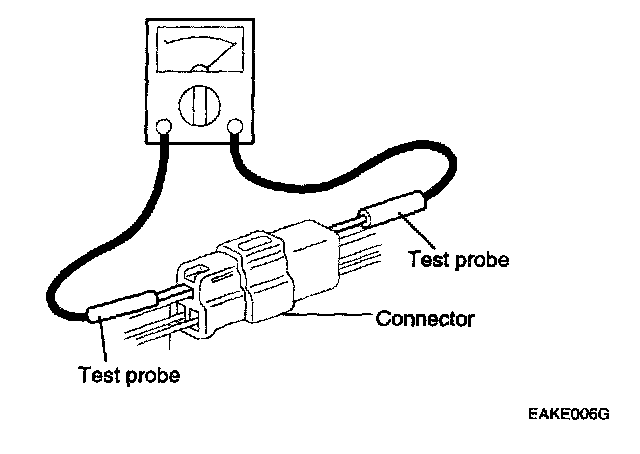 Test probe

Connector

Test probe

EAKE006G