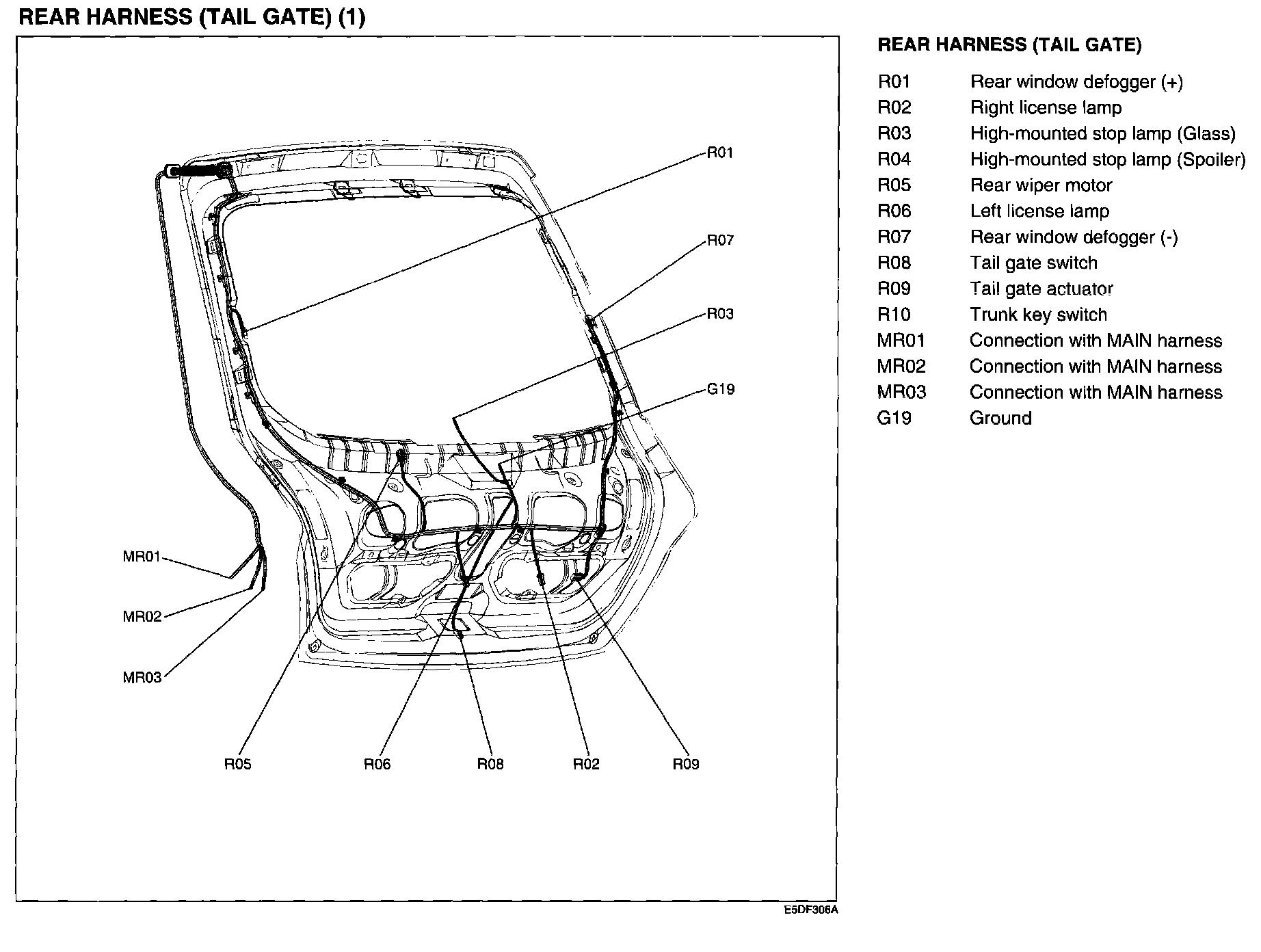 REAR HARNESS (TAIL GATE) (1)

R01
R07
R03
G19
MR01
MR02
MR03
R05
R06
R08
R02
R09

E5DF306A

REAR HARNESS (TAIL GATE)

| | |
|---|---|
| R01 | Rear window defogger (+) |
| R02 | Right license lamp |
| R03 | High-mounted stop lamp (Glass) |
| R04 | High-mounted stop lamp (Spoiler) |
| R05 | Rear wiper motor |
| R06 | Left license lamp |
| R07 | Rear window defogger (-) |
| R08 | Tail gate switch |
| R09 | Tail gate actuator |
| R10 | Trunk key switch |
| MR01 | Connection with MAIN harness |
| MR02 | Connection with MAIN harness |
| MR03 | Connection with MAIN harness |
| G19 | Ground |