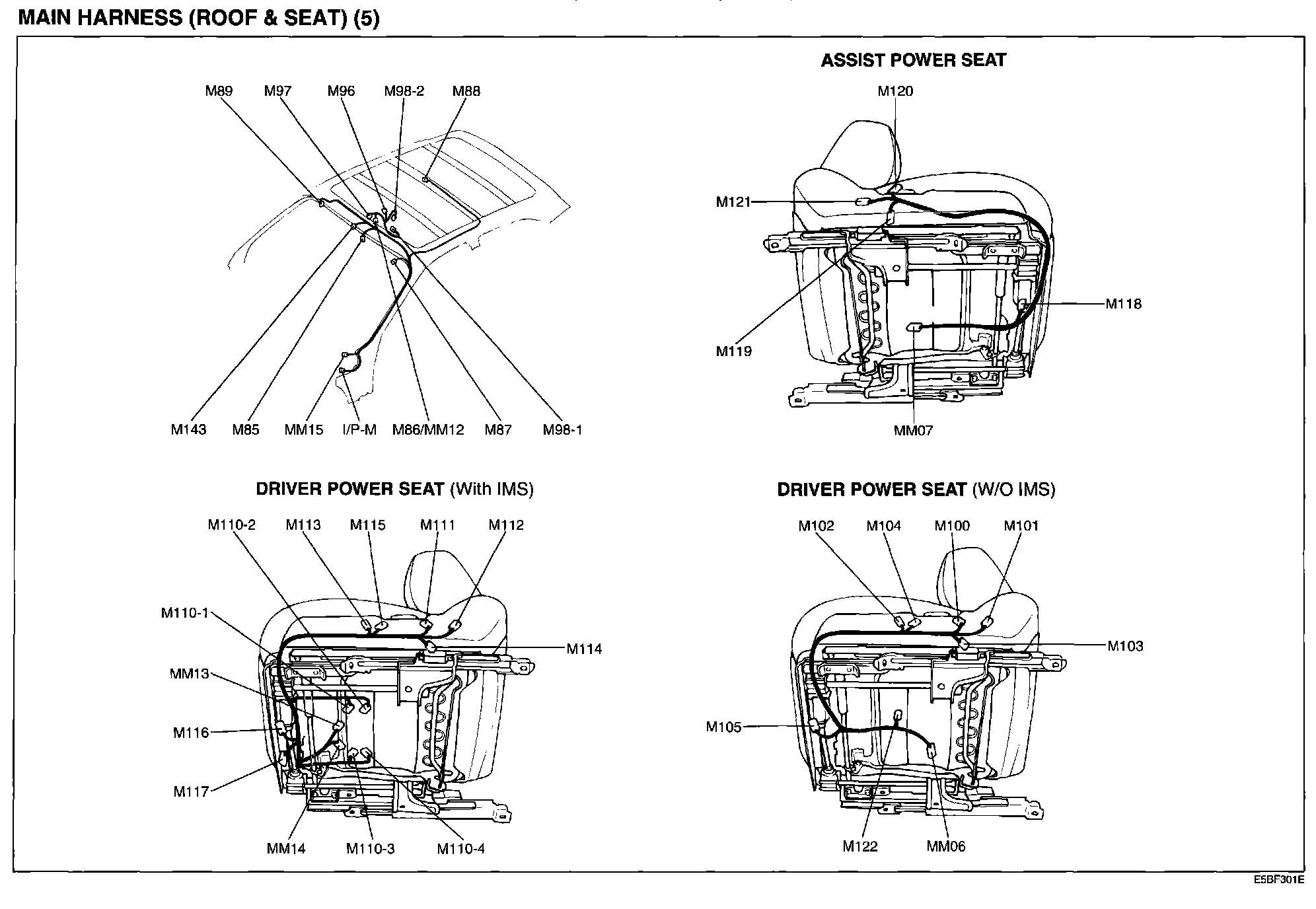 MAIN HARNESS (ROOF & SEAT) (5)

M89 M97 M96 M98-2 M88

M143 M85 MM15 I/P-M M86/MM12 M87 M98-1

ASSIST POWER SEAT

M120

M121

M118

M119

MM07

DRIVER POWER SEAT (With IMS)

M110-2 M113 M115 M111 M112

M110-1

M114

MM13

M116

M117

MM14 M110-3 M110-4

DRIVER POWER SEAT (W/O IMS)

M102 M104 M100 M101

M103

M105

M122 MM06

E5BF301E