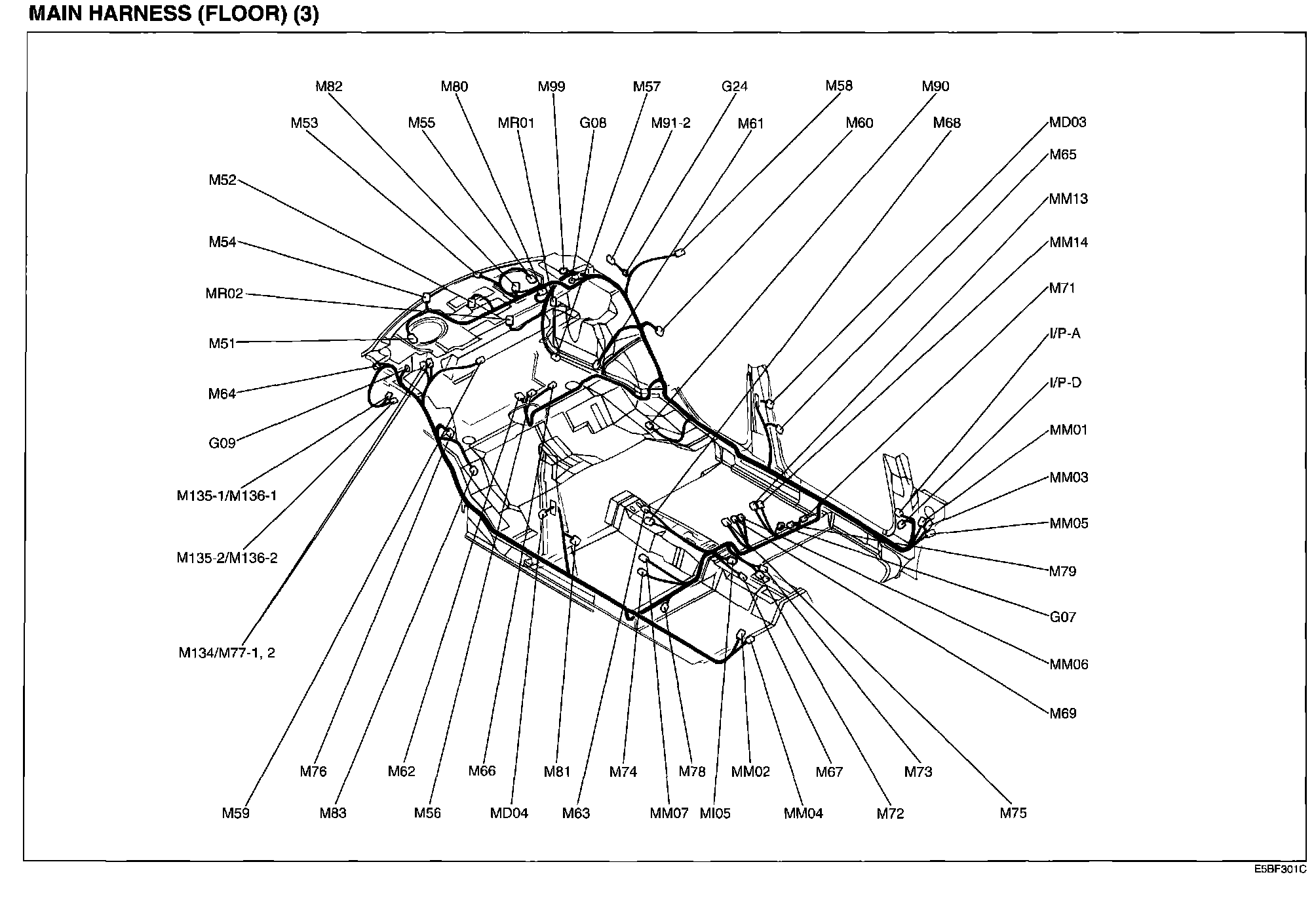 MAIN HARNESS (FLOOR) (3)

M82
M80
M99
M57
G24
M58
M90
M53
M55
MR01
G08
M91-2
M61
M60
M68
MD03
M65
MM13
MM14
M71
I/P-A
I/P-D
MM01
MM03
MM05
M79
G07
MM06
M69
M52
M54
MR02
M51
M64
G09
M135-1/M136-1
M135-2/M136-2
M134/M77-1, 2
M76
M62
M66
M81
M74
M78
MM02
M67
M73
M59
M83
M56
MD04
M63
MM07
MI05
MM04
M72
M75

E5BF301C