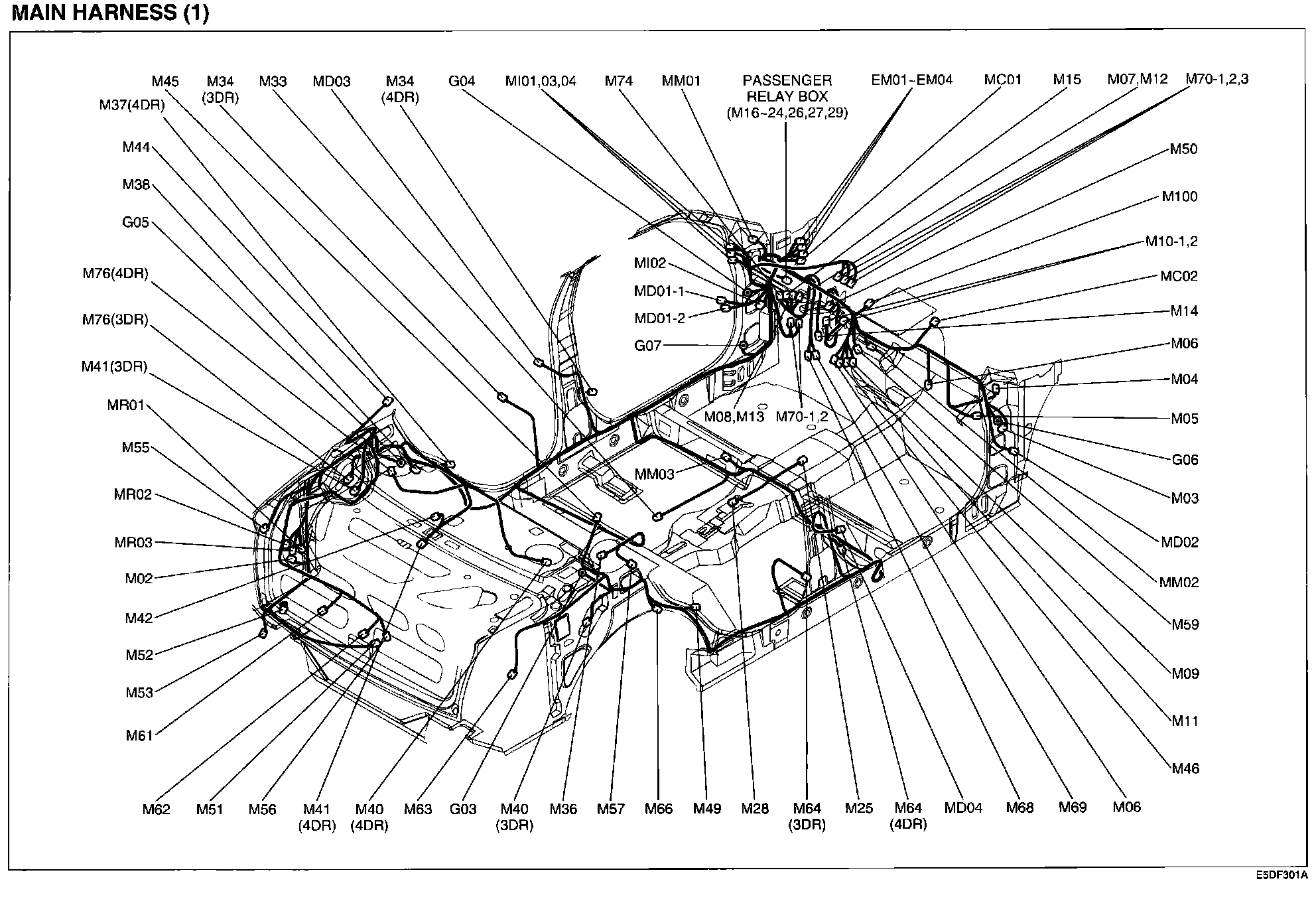 MAIN HARNESS (1)

M45
M34 (3DR)
M33
MD03
M34 (4DR)
G04
MI01,03,04
M74
MM01
PASSENGER RELAY BOX (M16~24,26,27,29)
EM01~EM04
MC01
M15
M07,M12
M70-1,2,3
M37(4DR)
M44
M38
G05
M76(4DR)
M76(3DR)
M41(3DR)
MR01
M55
MR02
MR03
M02
M42
M52
M53
M61
M50
M100
M10-1,2
MC02
M14
M06
M04
M05
G06
M03
MD02
MM02
M59
M09
M11
M46
MI02
MD01-1
MD01-2
G07
M08,M13
M70-1,2
MM03
M62
M51
M56
M41 (4DR)
M40 (4DR)
M63
G03
M40 (3DR)
M36
M57
M66
M49
M28
M64 (3DR)
M25
M64 (4DR)
MD04
M68
M69
M06

E5DF301A