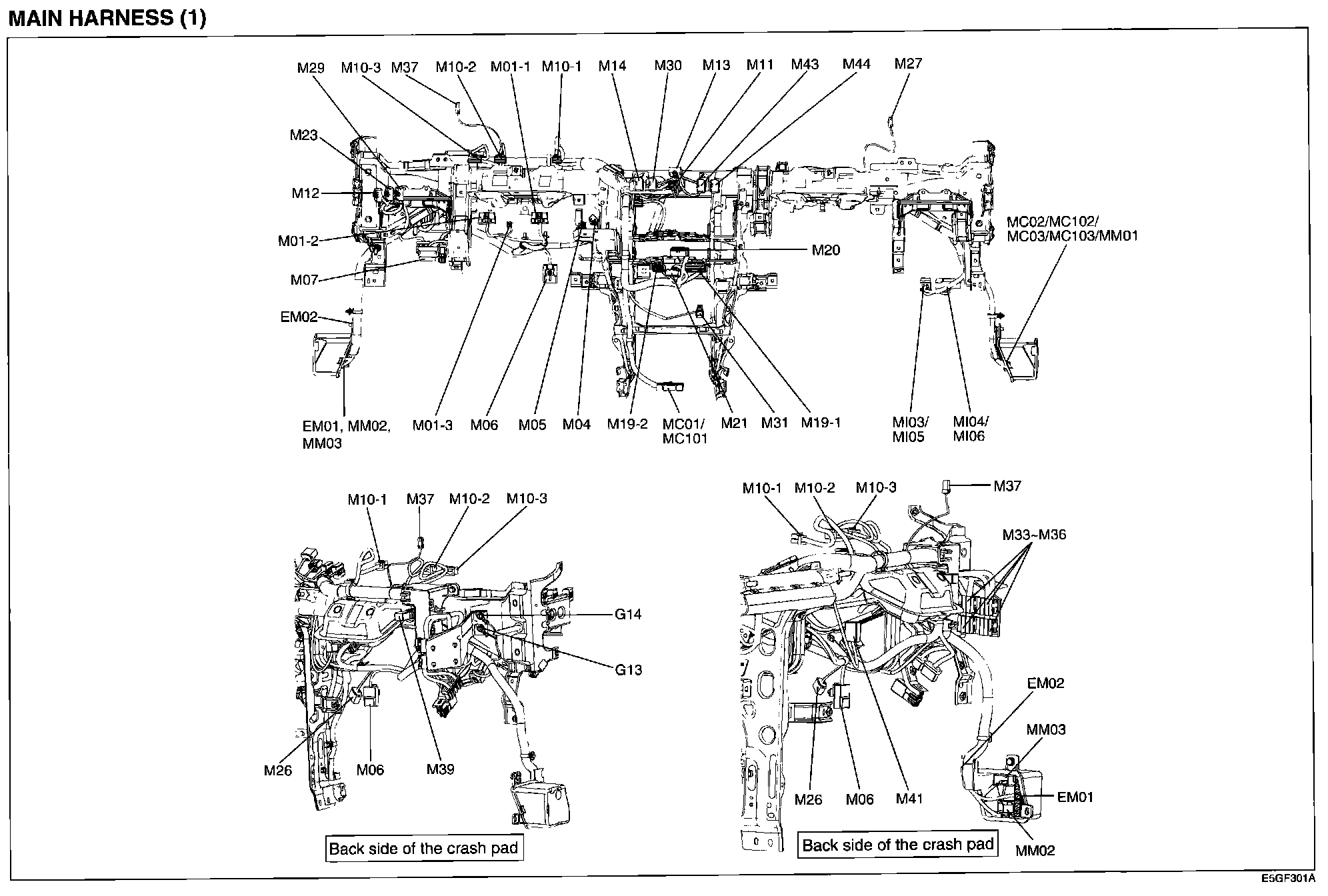 MAIN HARNESS (1)

M29 M10-3 M37 M10-2 M01-1 M10-1 M14 M30 M13 M11 M43 M44 M27

M23

M12

M01-2

M07

EM02

MC02/MC102/ MC03/MC103/MM01

M20

EM01, MM02, MM03

M01-3 M06 M05 M04 M19-2 MC01/ MC101 M21 M31 M19-1 MI03/ MI05 MI04/ MI06

M10-1 M37 M10-2 M10-3

G14

G13

M26 M06 M39

Back side of the crash pad

M10-1 M10-2 M10-3 M37

M33~M36

EM02

MM03

EM01

MM02

M26 M06 M41

Back side of the crash pad

E5GF301A