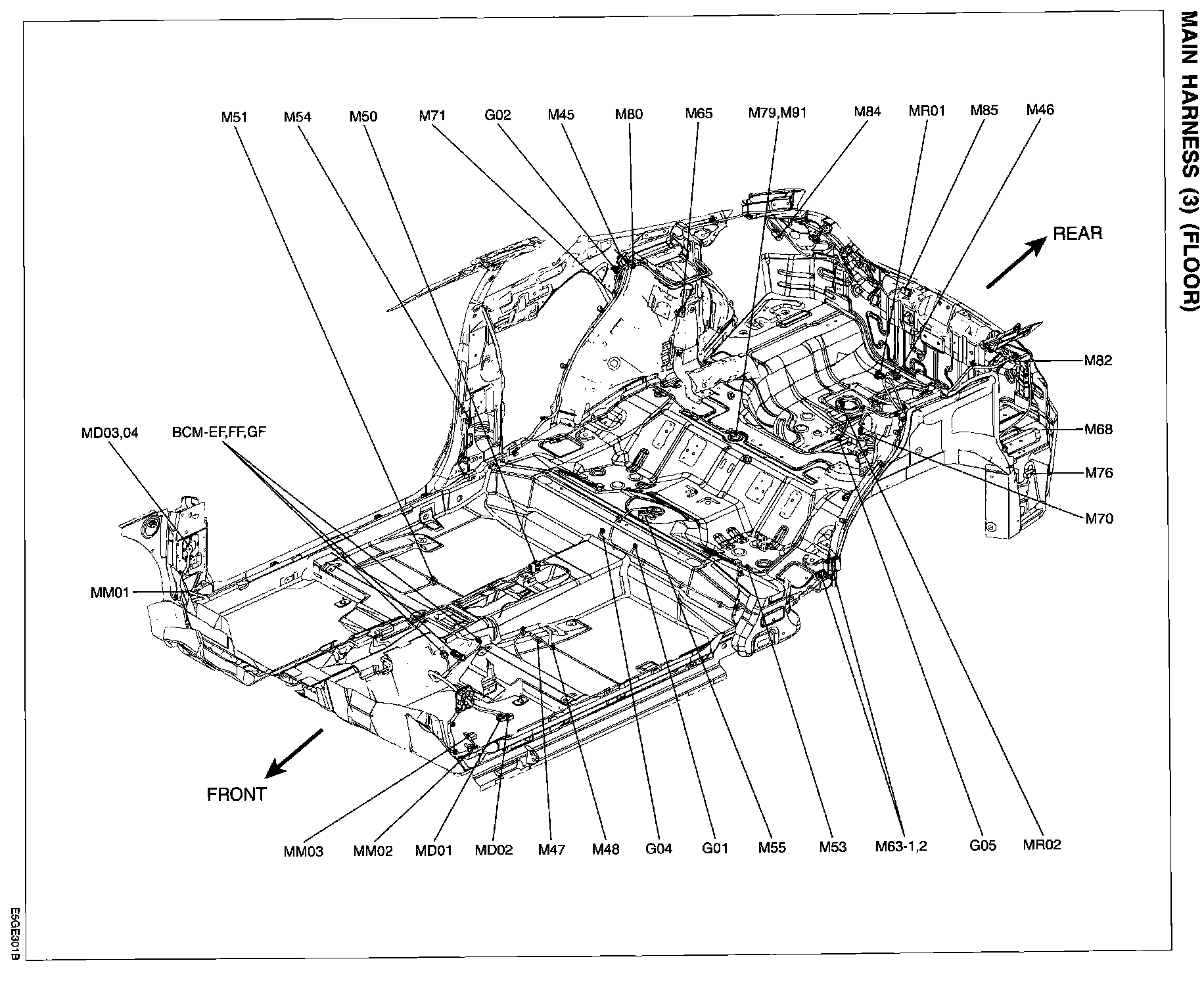 MAIN HARNESS (3) (FLOOR)

M51
M54
M50
M71
G02
M45
M80
M65
M79,M91
M84
MR01
M85
M46

REAR

M82
M68
M76
M70

MD03,04
BCM-EF,FF,GF
MM01

FRONT

MM03
MM02
MD01
MD02
M47
M48
G04
G01
M55
M53
M63-1,2
G05
MR02

E5GE301B