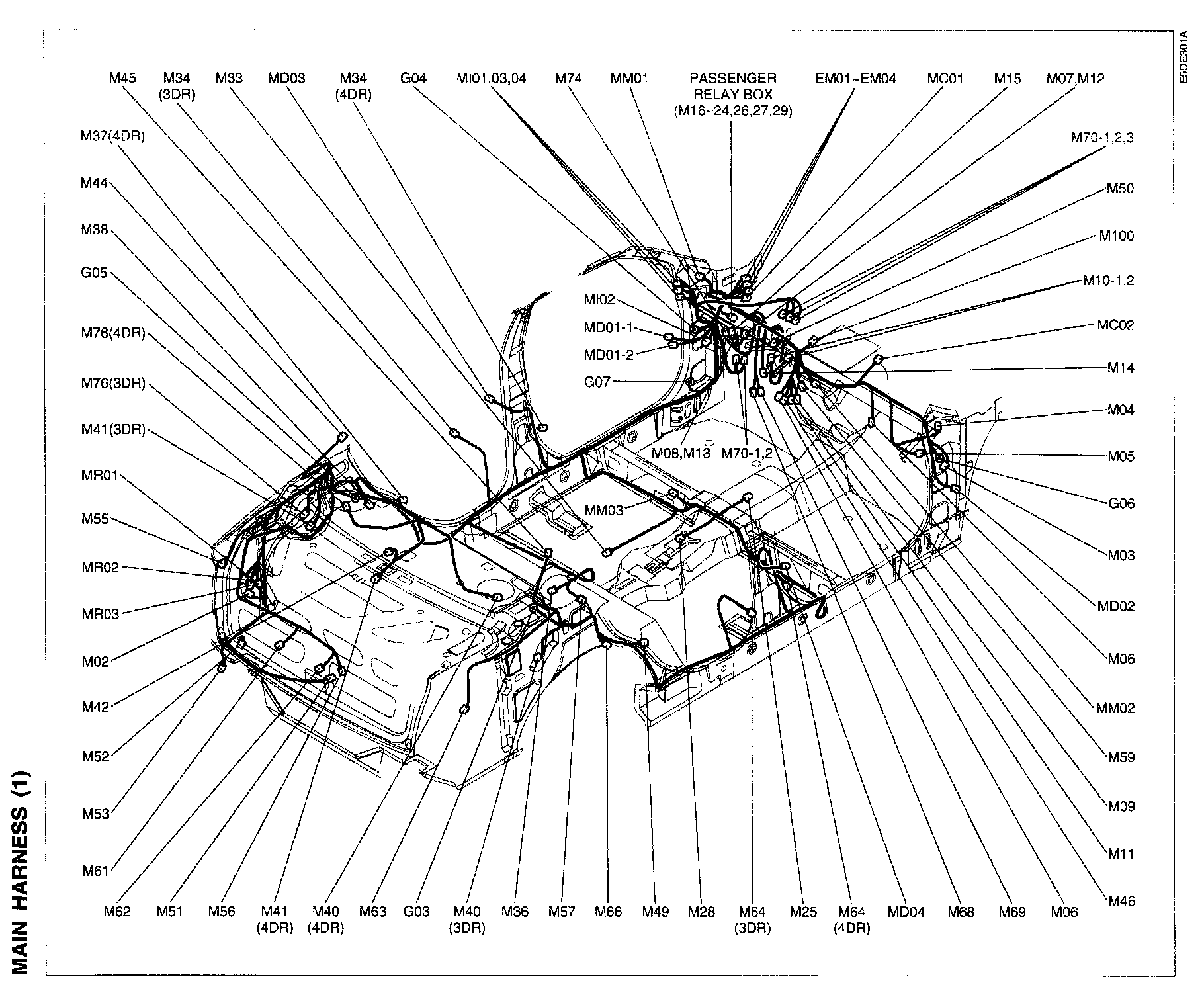 MAIN HARNESS (1)

E5DE301A

M45
M34 (3DR)
M33
MD03
M34 (4DR)
G04
MI01,03,04
M74
MM01
PASSENGER RELAY BOX (M16~24,26,27,29)
EM01~EM04
MC01
M15
M07,M12

M37(4DR)
M44
M38
G05
M76(4DR)
M76(3DR)
M41(3DR)
MR01
M55
MR02
MR03
M02
M42
M52
M53
M61

MI02
MD01-1
MD01-2
G07
M08,M13
M70-1,2
MM03

M70-1,2,3
M50
M100
M10-1,2
MC02
M14
M04
M05
G06
M03
MD02
M06
MM02
M59
M09
M11
M46

M62
M51
M56
M41 (4DR)
M40 (4DR)
M63
G03
M40 (3DR)
M36
M57
M66
M49
M28
M64 (3DR)
M25
M64 (4DR)
MD04
M68
M69
M06