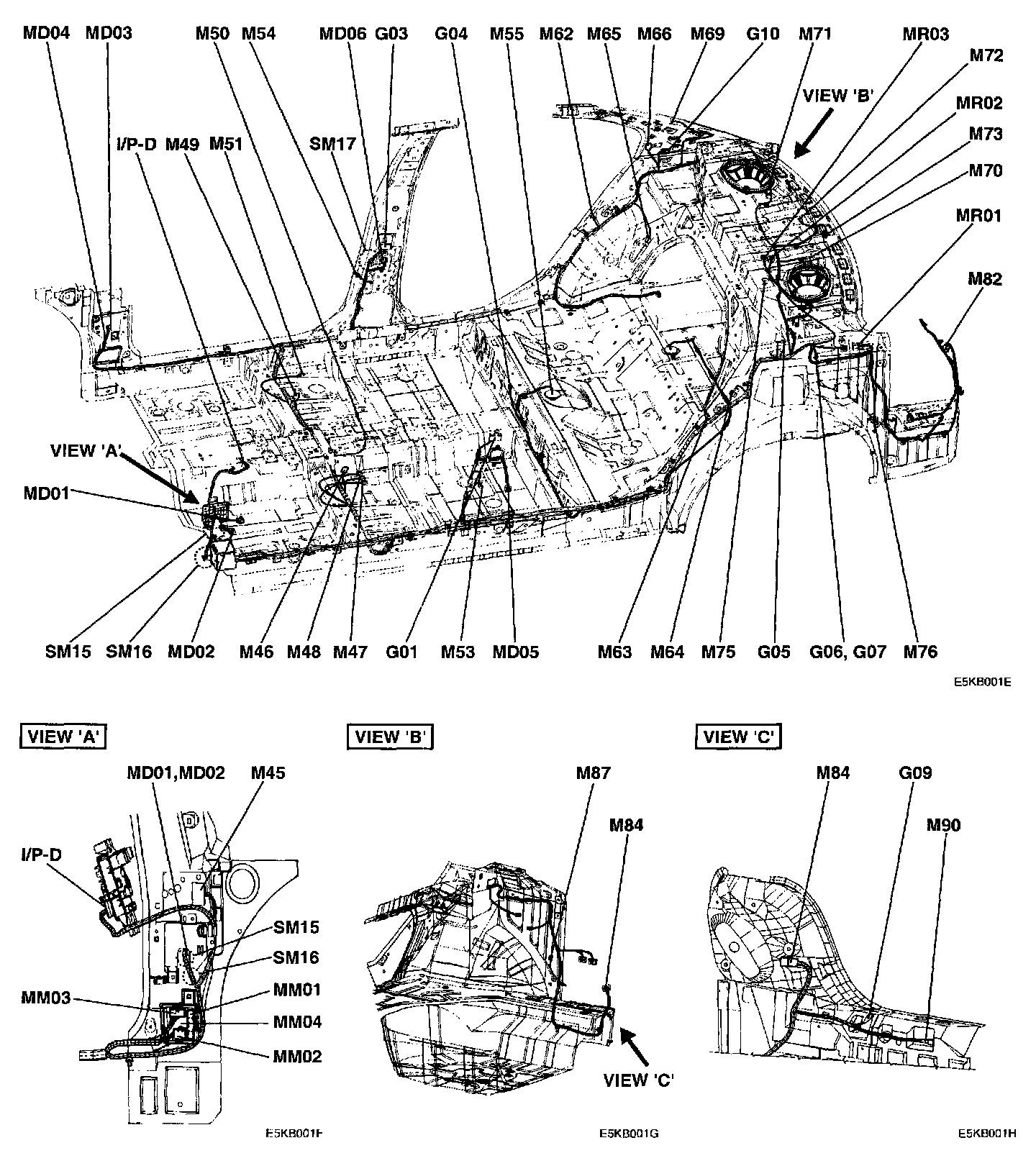 MD04 MD03 M50 M54 MD06 G03 G04 M55 M62 M65 M66 M69 G10 M71 MR03

M72

VIEW 'B'

MR02

M73

M70

MR01

M82

I/P-D M49 M51

SM17

VIEW 'A'

MD01

SM15 SM16 MD02 M46 M48 M47 G01 M53 MD05 M63 M64 M75 G05 G06, G07 M76

E5KB001E

VIEW 'A'

MD01,MD02 M45

I/P-D

SM15

SM16

MM03

MM01

MM04

MM02

E5KB001F

VIEW 'B'

M87

M84

VIEW 'C'

E5KB001G

VIEW 'C'

M84 G09

M90

E5KB001H