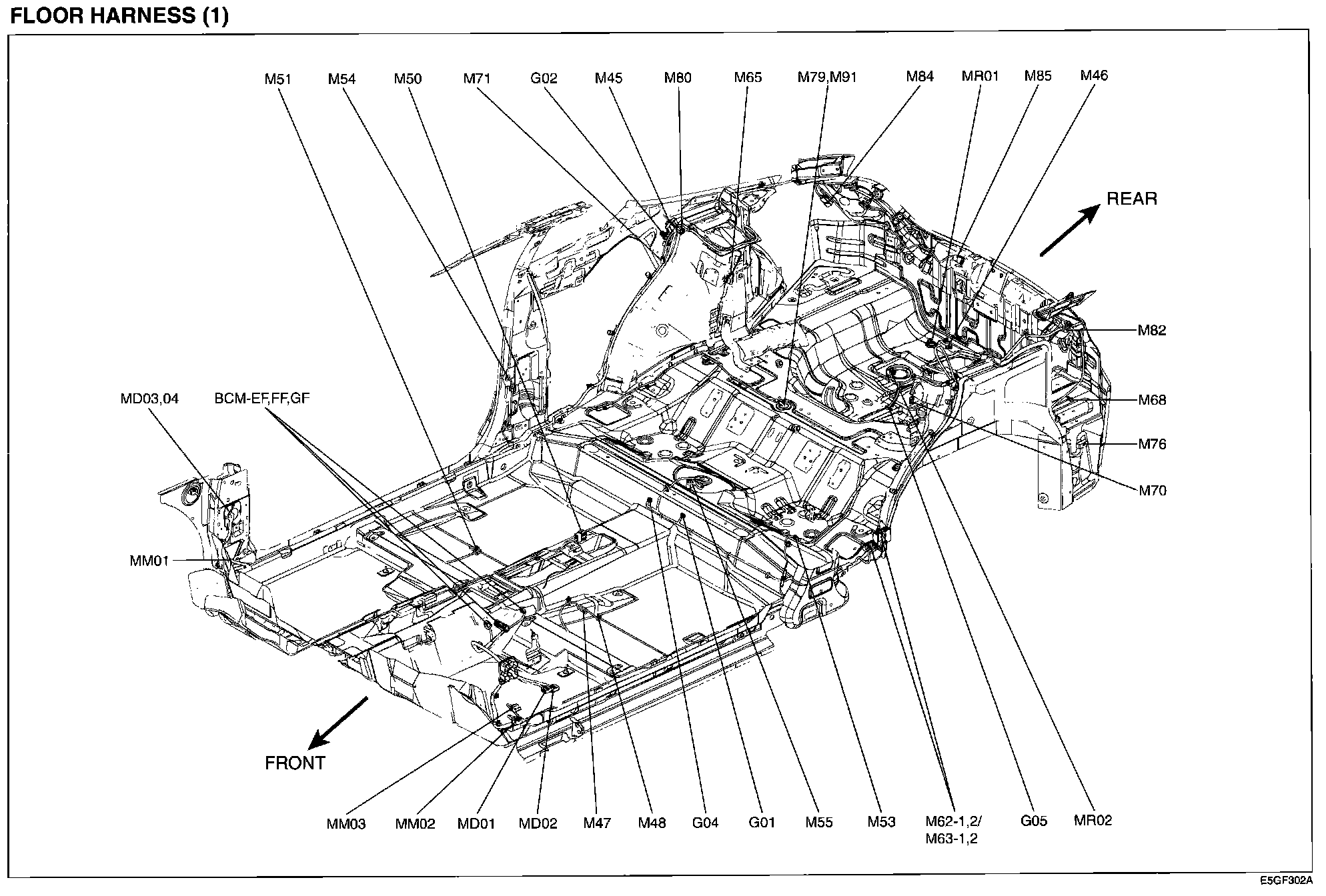 FLOOR HARNESS (1)

M51 M54 M50 M71 G02 M45 M80 M65 M79,M91 M84 MR01 M85 M46

REAR

M82

M68

M76

M70

MD03,04

BCM-EF,FF,GF

MM01

FRONT

MM03 MM02 MD01 MD02 M47 M48 G04 G01 M55 M53 M62-1,2/ M63-1,2 G05 MR02

E5GF302A