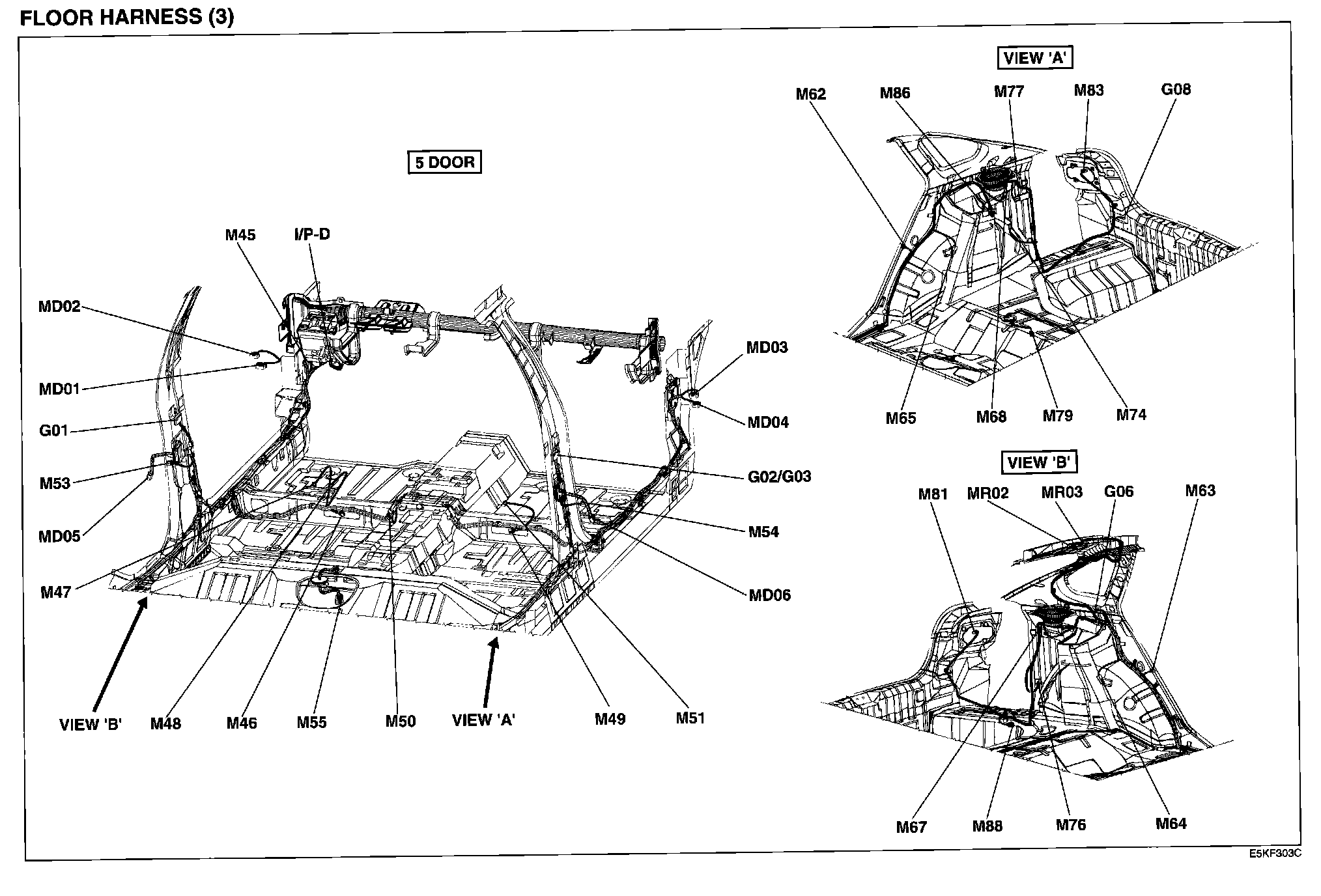 FLOOR HARNESS (3)

5 DOOR

M45
I/P-D
MD02
MD01
G01
M53
MD05
M47
MD03
MD04
G02/G03
M54
MD06

VIEW 'B'
M48
M46
M55
M50
VIEW 'A'
M49
M51

VIEW 'A'

M62
M86
M77
M83
G08
M65
M68
M79
M74

VIEW 'B'

M81
MR02
MR03
G06
M63
M67
M88
M76
M64

E5KF303C