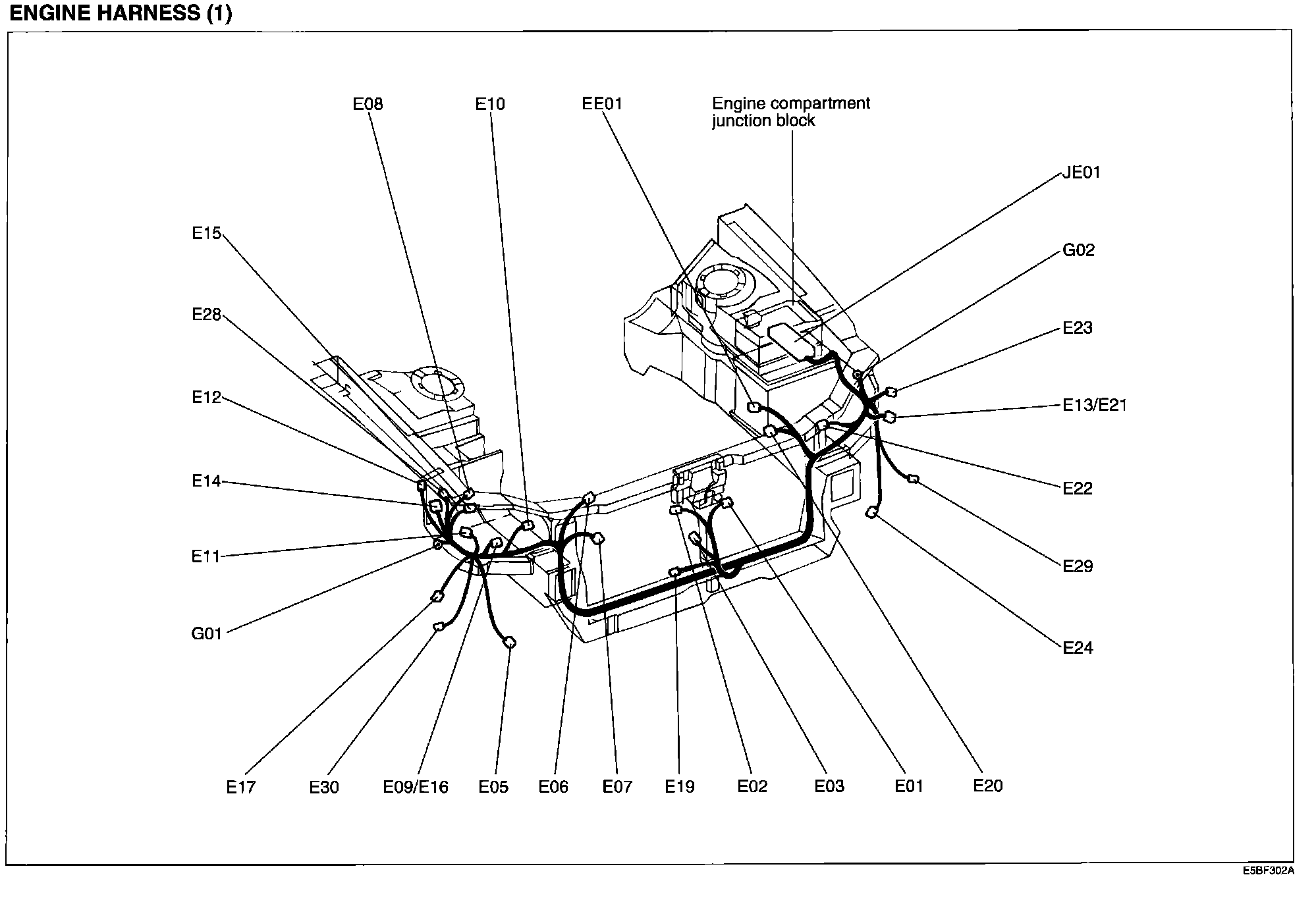 ENGINE HARNESS (1)

E08
E10
EE01
Engine compartment junction block
JE01
G02
E23
E13/E21
E22
E29
E24
E15
E28
E12
E14
E11
G01
E17
E30
E09/E16
E05
E06
E07
E19
E02
E03
E01
E20

E5BF302A