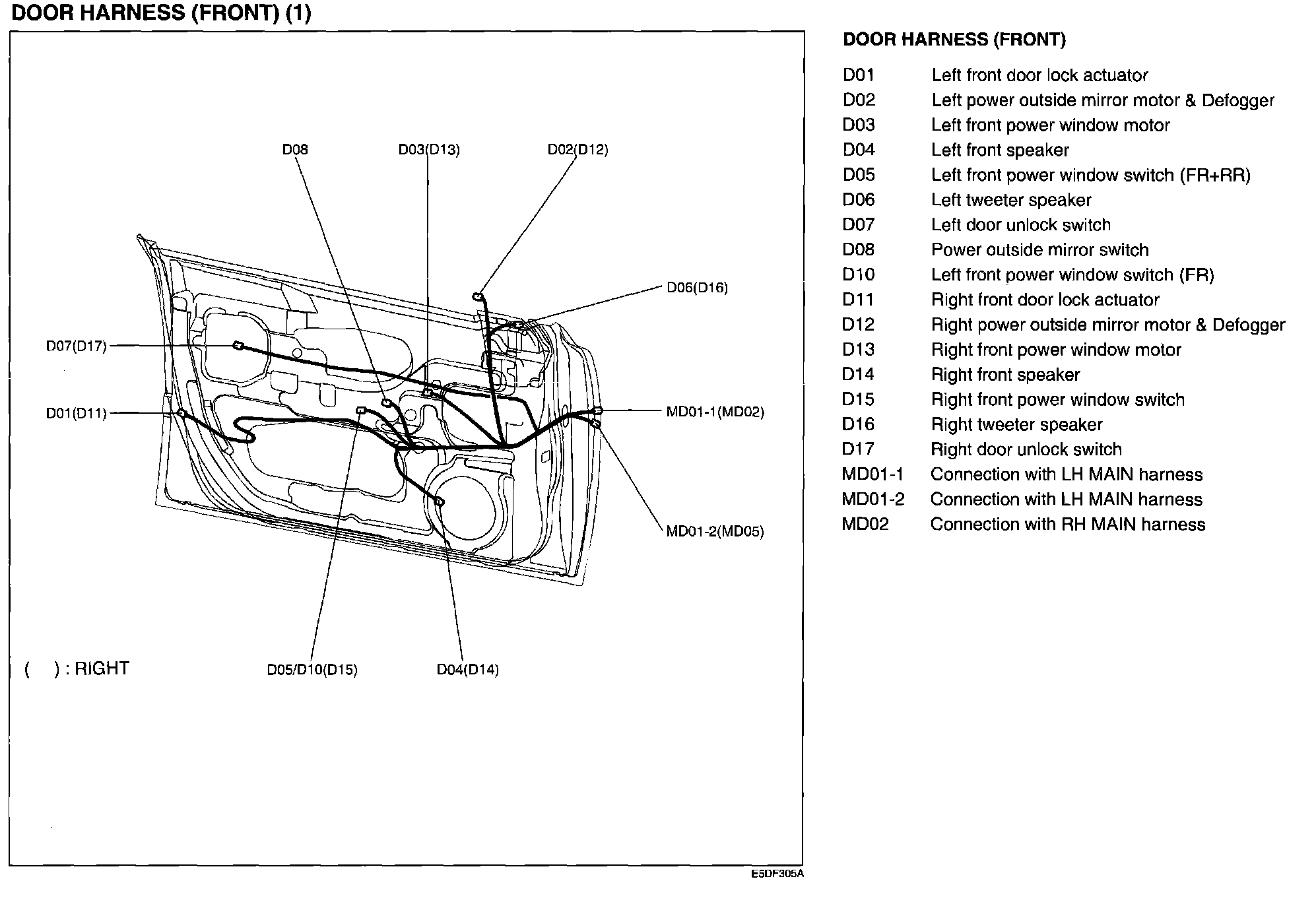 DOOR HARNESS (FRONT) (1)

D08
D03(D13)
D02(D12)
D06(D16)
D07(D17)
D01(D11)
MD01-1(MD02)
MD01-2(MD05)
( ) : RIGHT
D05/D10(D15)
D04(D14)

E5DF305A

DOOR HARNESS (FRONT)

| | |
|---|---|
| D01 | Left front door lock actuator |
| D02 | Left power outside mirror motor & Defogger |
| D03 | Left front power window motor |
| D04 | Left front speaker |
| D05 | Left front power window switch (FR+RR) |
| D06 | Left tweeter speaker |
| D07 | Left door unlock switch |
| D08 | Power outside mirror switch |
| D10 | Left front power window switch (FR) |
| D11 | Right front door lock actuator |
| D12 | Right power outside mirror motor & Defogger |
| D13 | Right front power window motor |
| D14 | Right front speaker |
| D15 | Right front power window switch |
| D16 | Right tweeter speaker |
| D17 | Right door unlock switch |
| MD01-1 | Connection with LH MAIN harness |
| MD01-2 | Connection with LH MAIN harness |
| MD02 | Connection with RH MAIN harness |