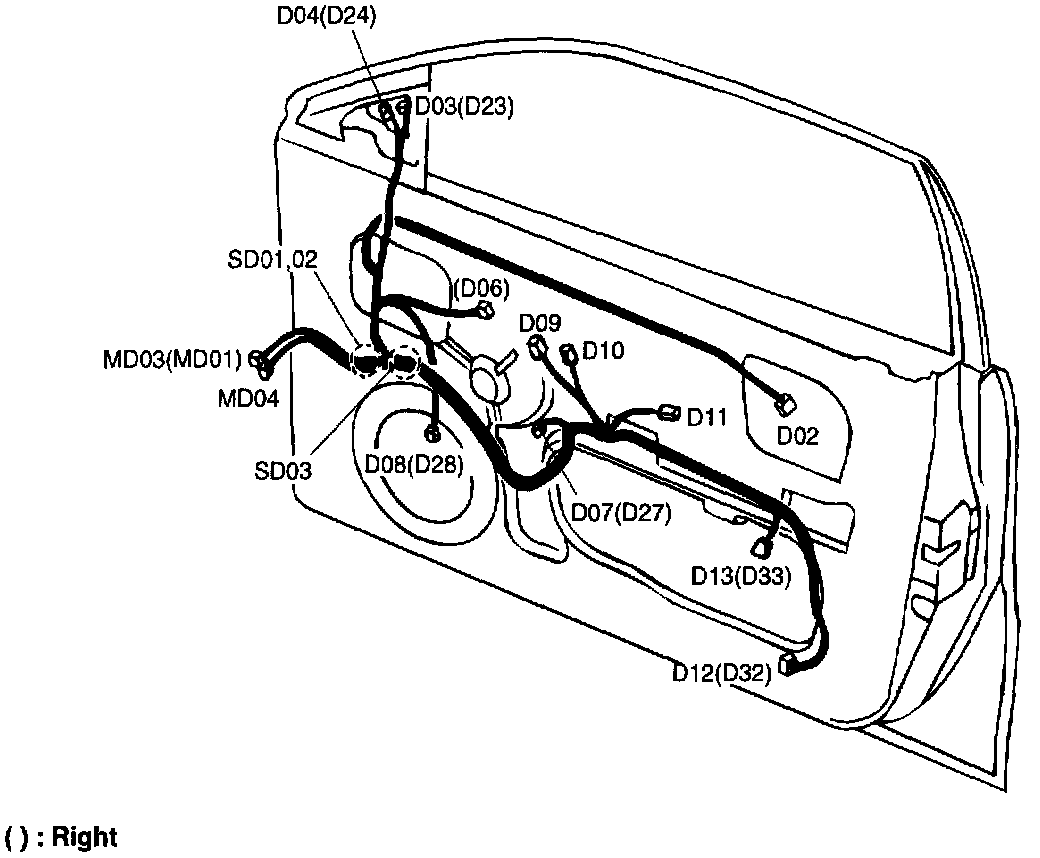 D04(D24)
D03(D23)
SD01,02
(D06)
D09
D10
MD03(MD01)
MD04
D11
D02
SD03
D08(D28)
D07(D27)
D13(D33)
D12(D32)
( ) : Right