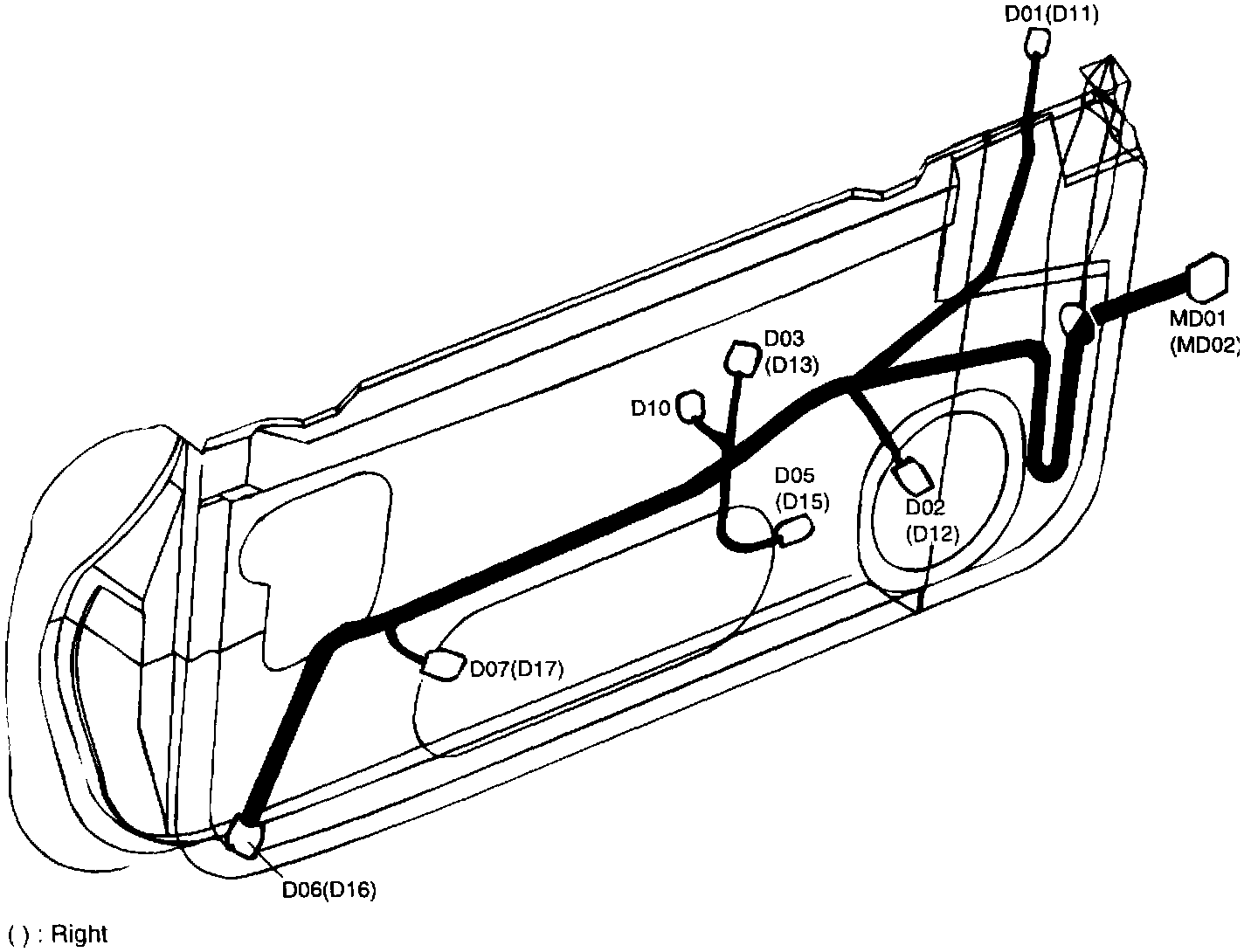 D01(D11)

MD01 (MD02)

D03 (D13)

D10

D05 (D15)

D02 (D12)

D07(D17)

D06(D16)

( ) : Right