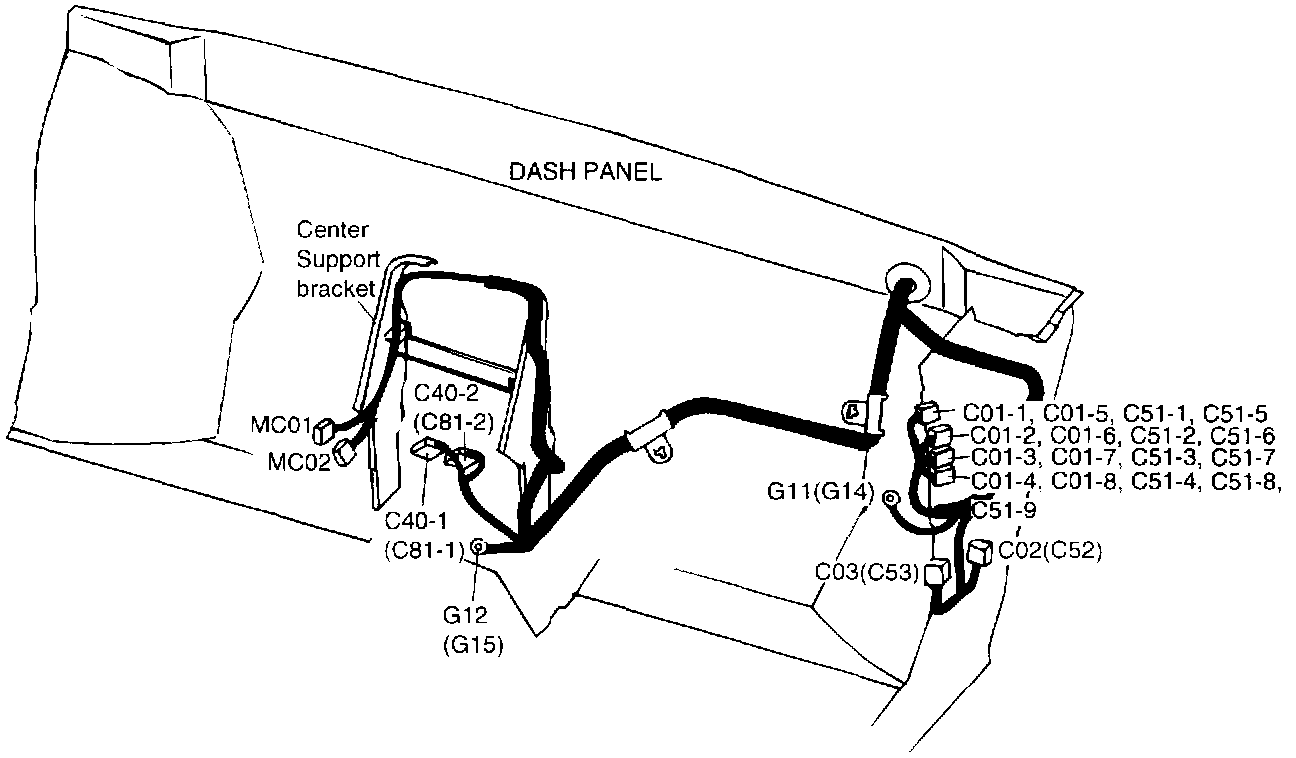 DASH PANEL

Center Support bracket

MC01

MC02

C40-2 (C81-2)

C40-1 (C81-1)

G12 (G15)

G11(G14)

C01-1, C01-5, C51-1, C51-5
C01-2, C01-6, C51-2, C51-6
C01-3, C01-7, C51-3, C51-7
C01-4, C01-8, C51-4, C51-8,
C51-9

C03(C53)

C02(C52)