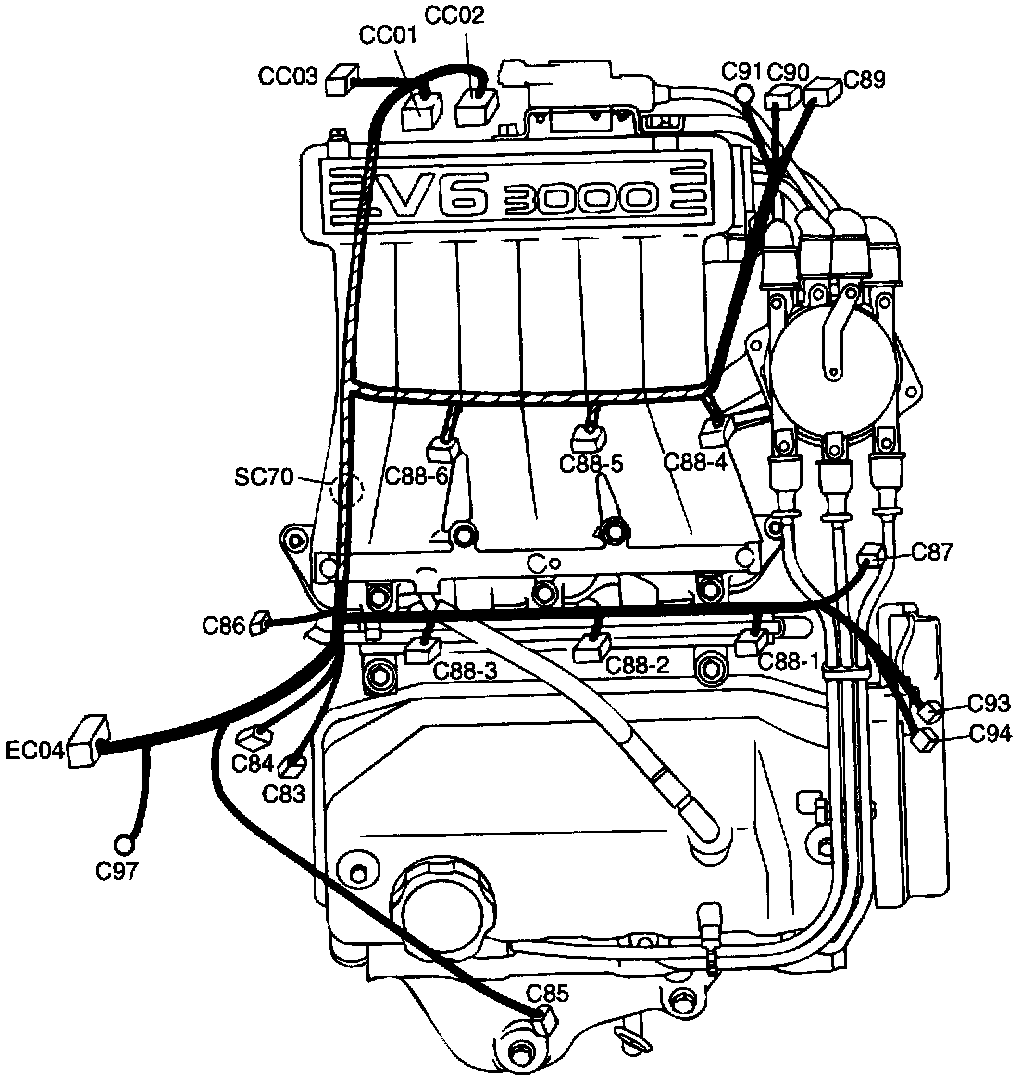 CC03
CC01
CC02
C91
C90
C89
V6 3000
SC70
C88-6
C88-5
C88-4
C87
C86
C88-3
C88-2
C88-1
C93
C94
EC04
C84
C83
C97
C85