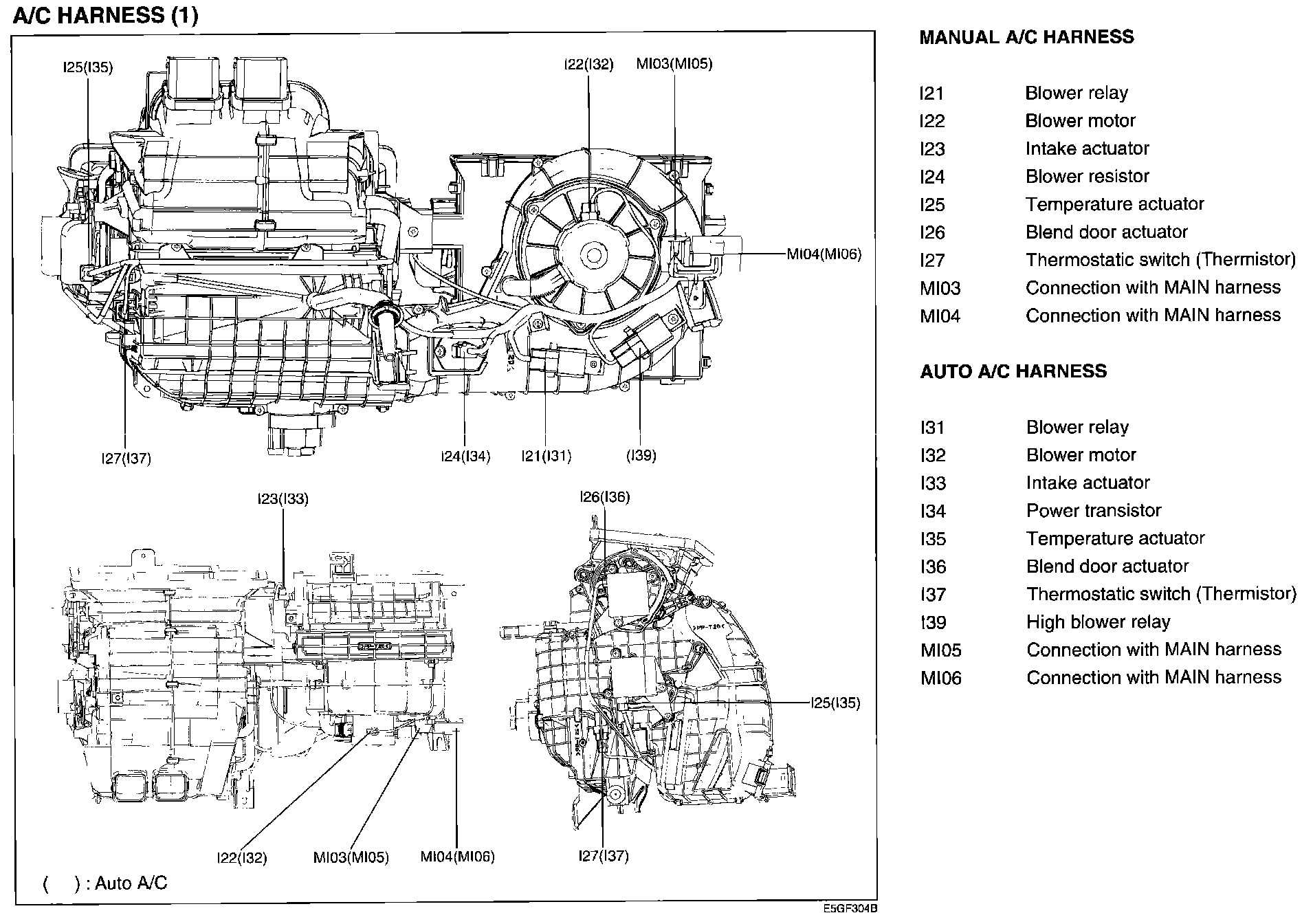 A/C HARNESS (1)

I25(I35)

I22(I32)

MI03(MI05)

MI04(MI06)

I27(I37)

I24(I34)

I21(I31)

(I39)

I23(I33)

I26(I36)

I25(I35)

I22(I32)

MI03(MI05)

MI04(MI06)

I27(I37)

( ) : Auto A/C

E5GF304B

MANUAL A/C HARNESS

| | |
|---|---|
| I21 | Blower relay |
| I22 | Blower motor |
| I23 | Intake actuator |
| I24 | Blower resistor |
| I25 | Temperature actuator |
| I26 | Blend door actuator |
| I27 | Thermostatic switch (Thermistor) |
| MI03 | Connection with MAIN harness |
| MI04 | Connection with MAIN harness |

AUTO A/C HARNESS

| | |
|---|---|
| I31 | Blower relay |
| I32 | Blower motor |
| I33 | Intake actuator |
| I34 | Power transistor |
| I35 | Temperature actuator |
| I36 | Blend door actuator |
| I37 | Thermostatic switch (Thermistor) |
| I39 | High blower relay |
| MI05 | Connection with MAIN harness |
| MI06 | Connection with MAIN harness |