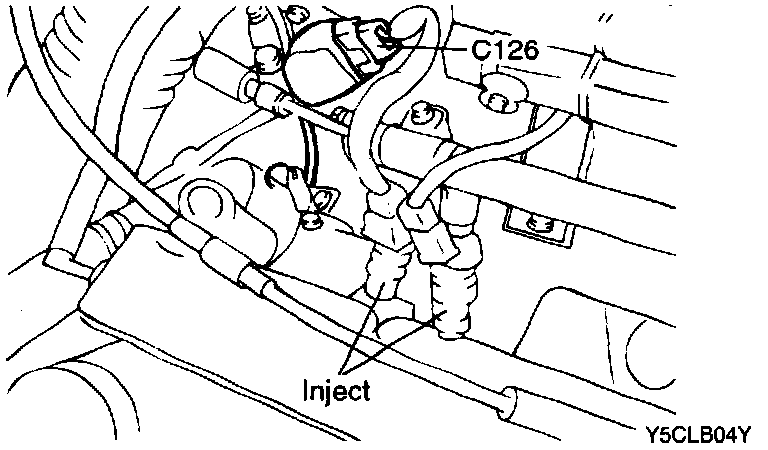 C126

Inject

Y5CLB04Y