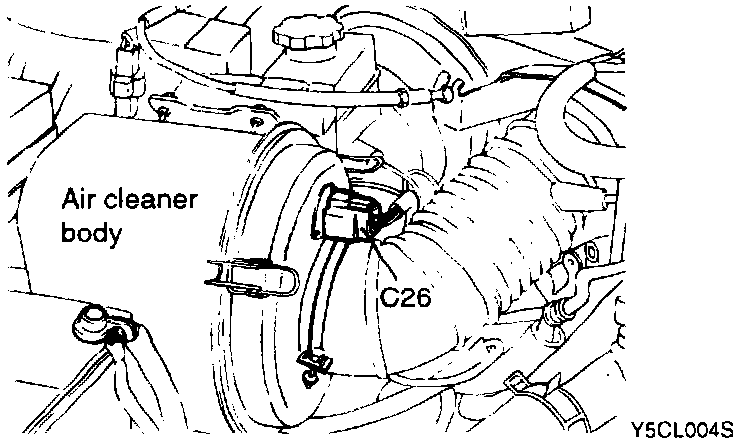 Air cleaner body

C26

Y5CL004S