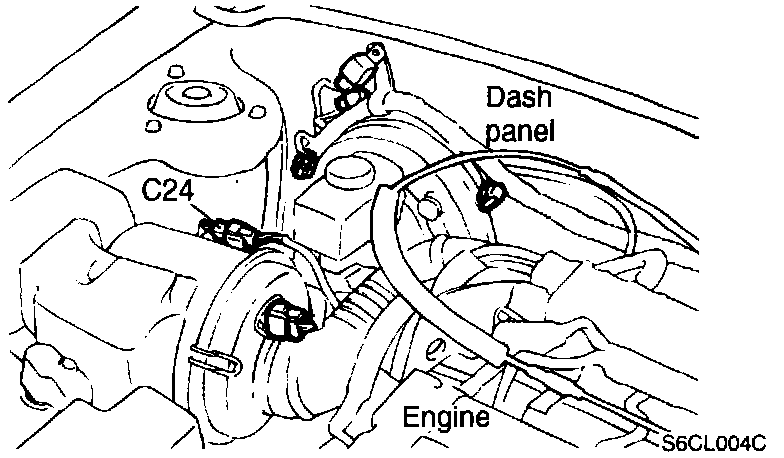 Dash panel

C24

Engine

S6CL004C