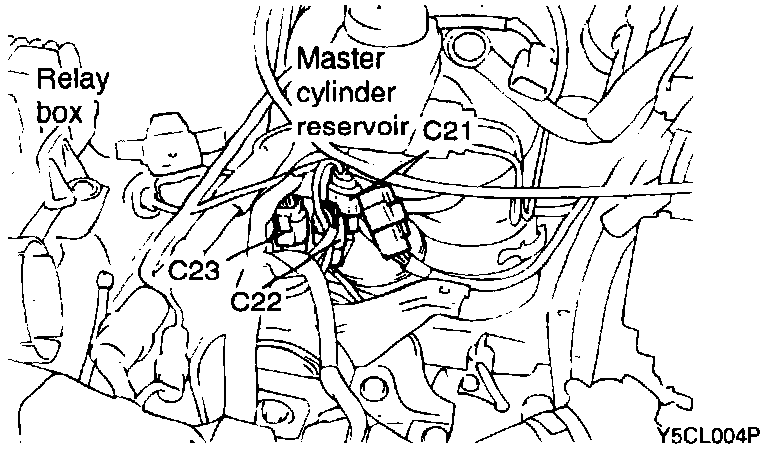 Relay box

Master cylinder reservoir

C21

C23

C22

Y5CL004P