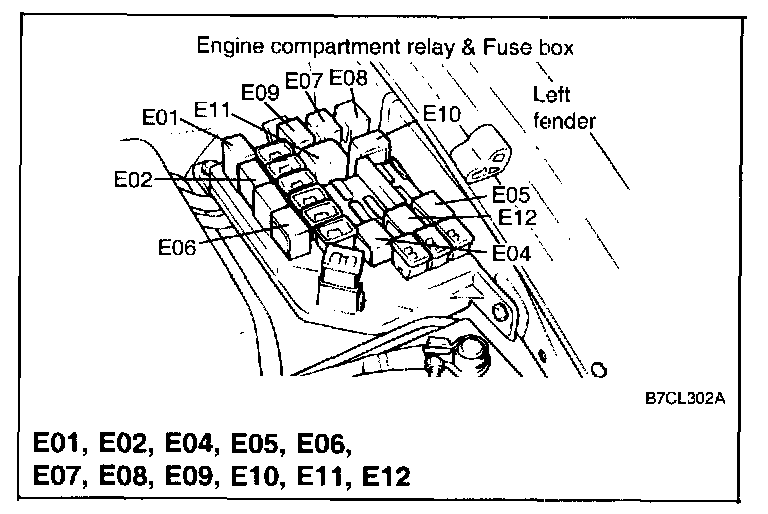 Engine compartment relay & Fuse box

Left fender

E09 E07 E08

E01 E11

E10

E02

E05

E12

E06

E04

B7CL302A

E01, E02, E04, E05, E06,
E07, E08, E09, E10, E11, E12