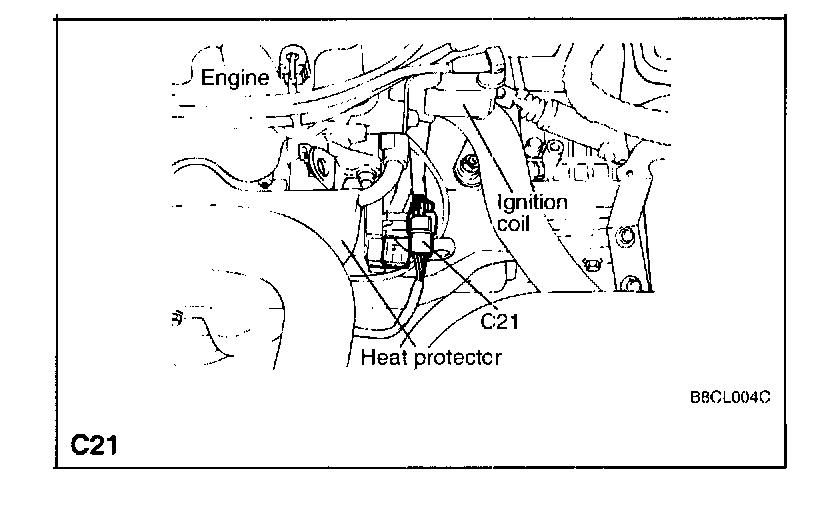 Engine

Ignition coil

C21

Heat protector

B8CL004C

C21