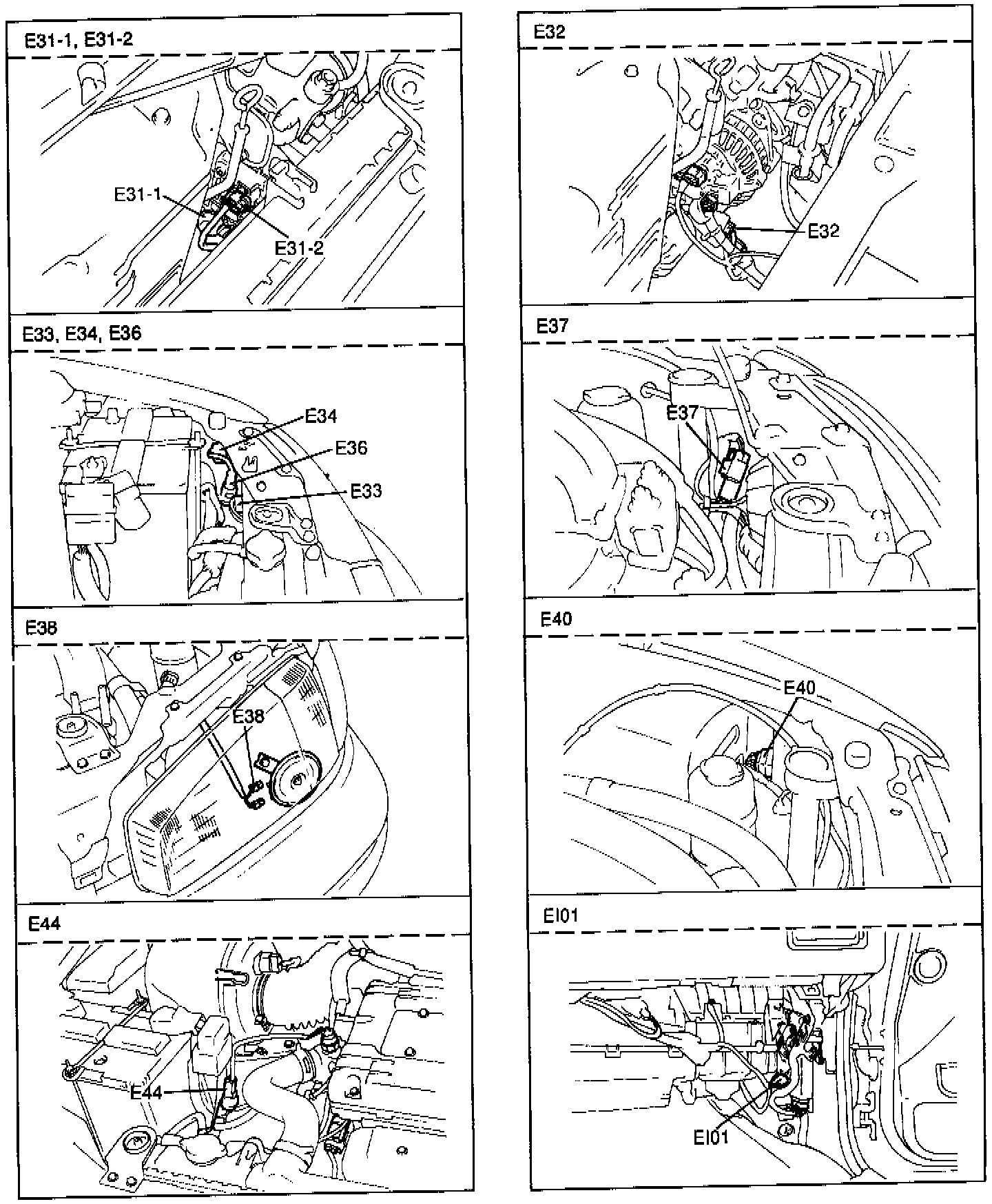 E31-1, E31-2

E31-1

E31-2

E33, E34, E36

E34

E36

E33

E38

E38

E44

E44

E32

E32

E37

E37

E40

E40

EI01

EI01