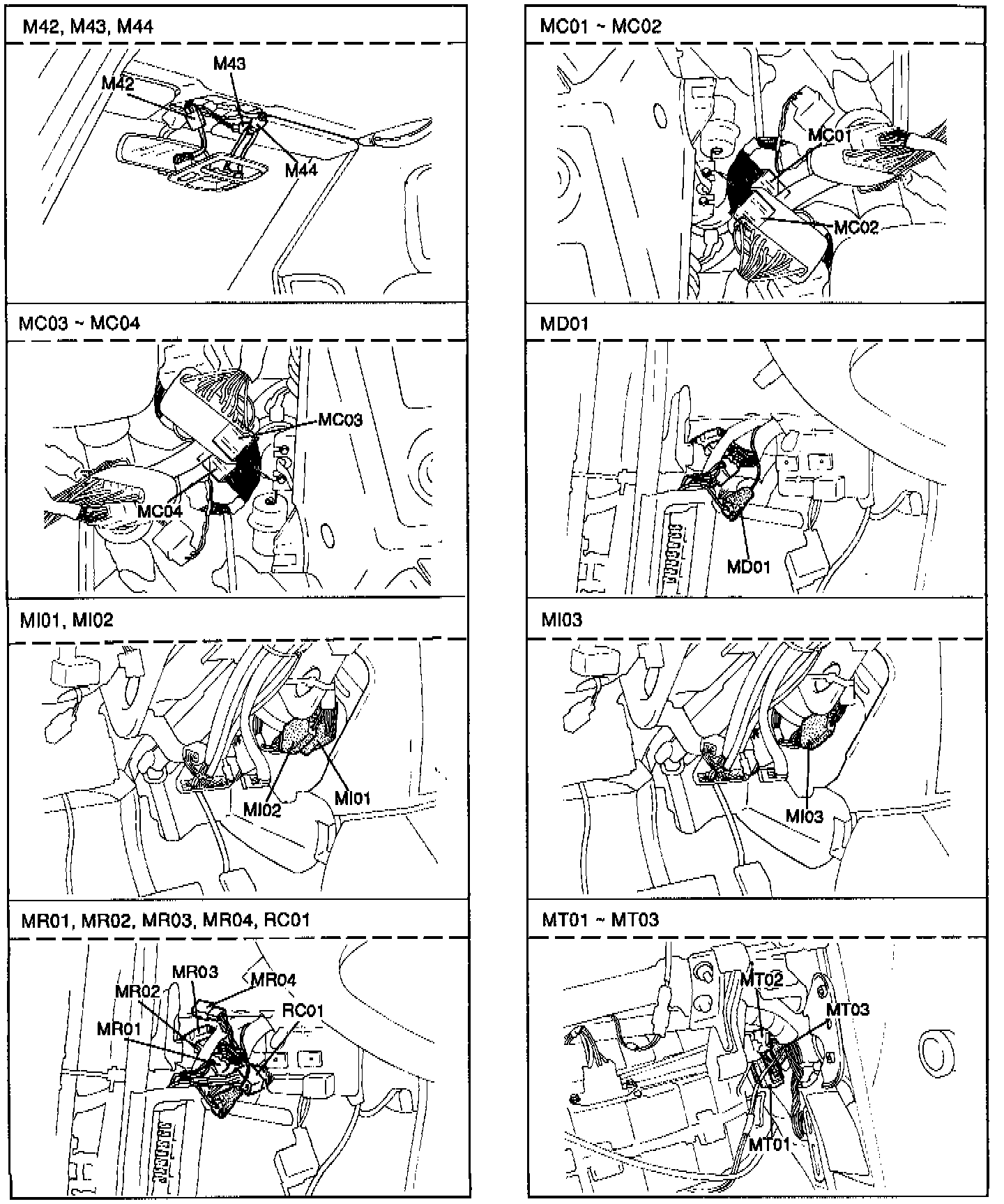 M42, M43, M44

M43
M42
M44

MC03 ~ MC04

MC03
MC04

MI01, MI02

MI02
MI01

MR01, MR02, MR03, MR04, RC01

MR03
MR04
MR02
RC01
MR01

MC01 ~ MC02

MC01
MC02

MD01

MD01

MI03

MI03

MT01 ~ MT03

MT02
MT03
MT01