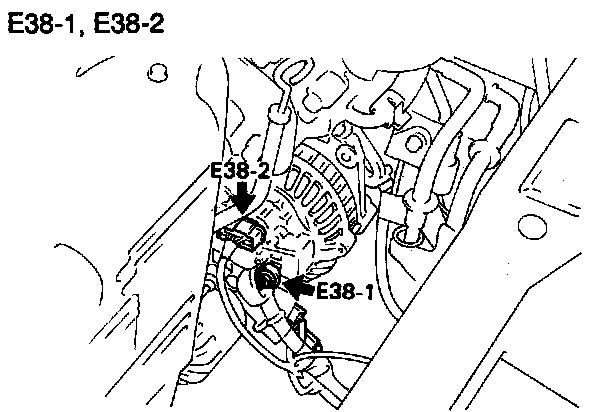 E38-1, E38-2

E38-2

E38-1