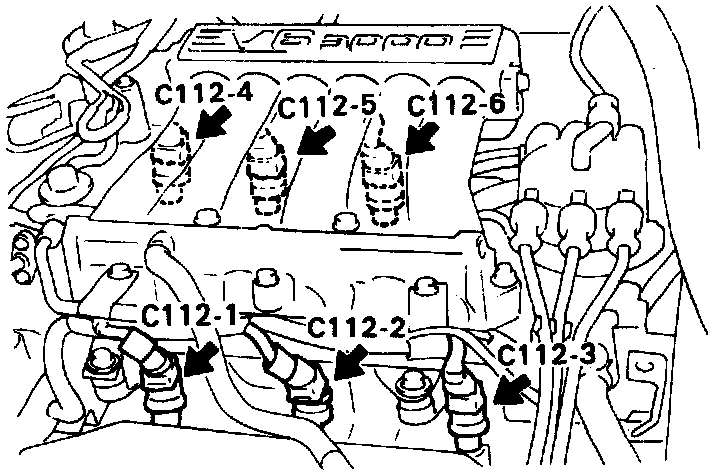 V6 3000

C112-4

C112-5

C112-6

C112-1

C112-2

C112-3