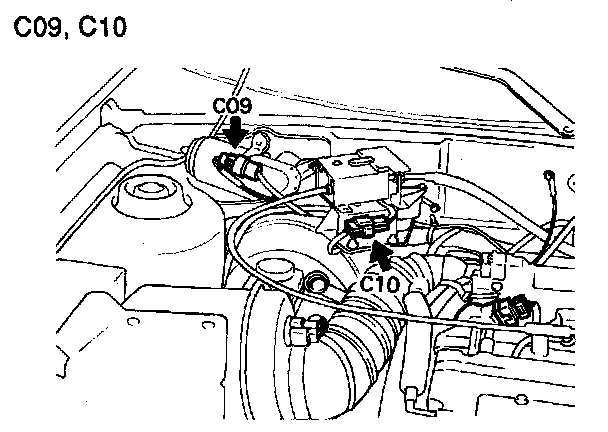 C09, C10

C09

C10