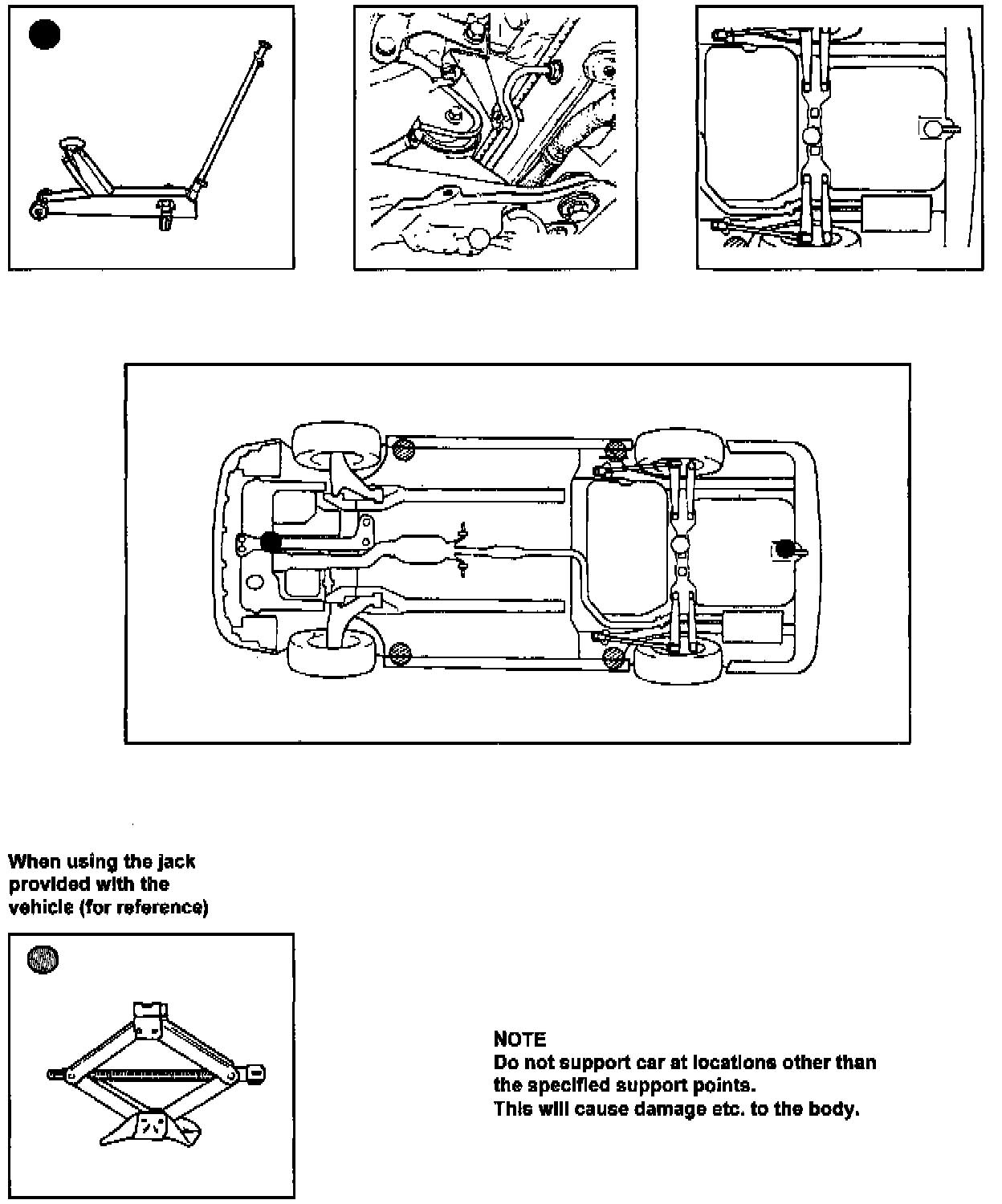 When using the jack provided with the vehicle (for reference)

NOTE
Do not support car at locations other than the specified support points.
This will cause damage etc. to the body.