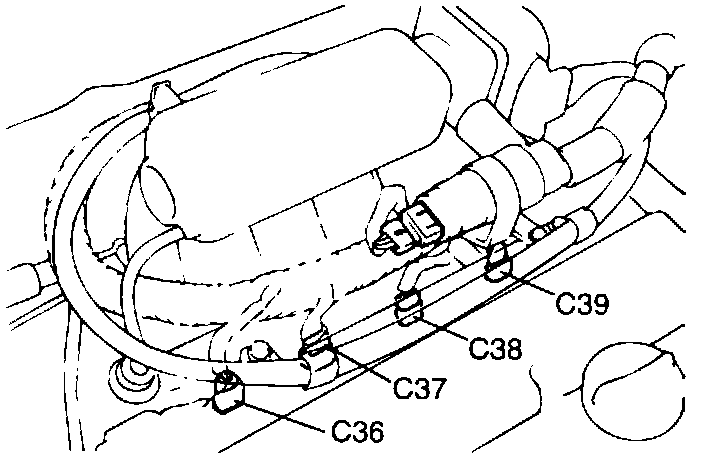 C39
C38
C37
C36