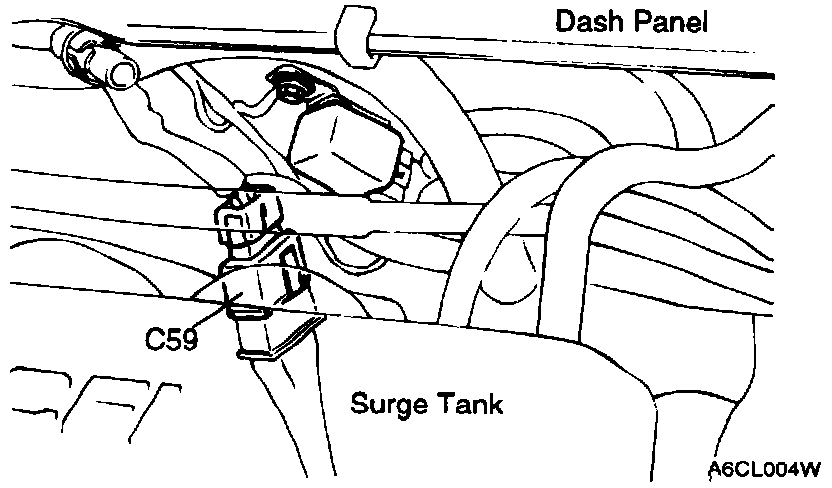 Dash Panel

C59

Surge Tank

A6CL004W