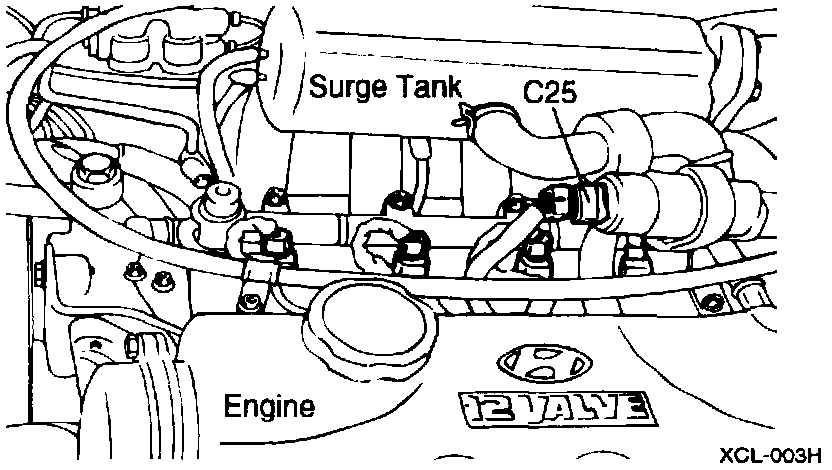 Surge Tank
C25
Engine
12 VALVE
XCL-003H