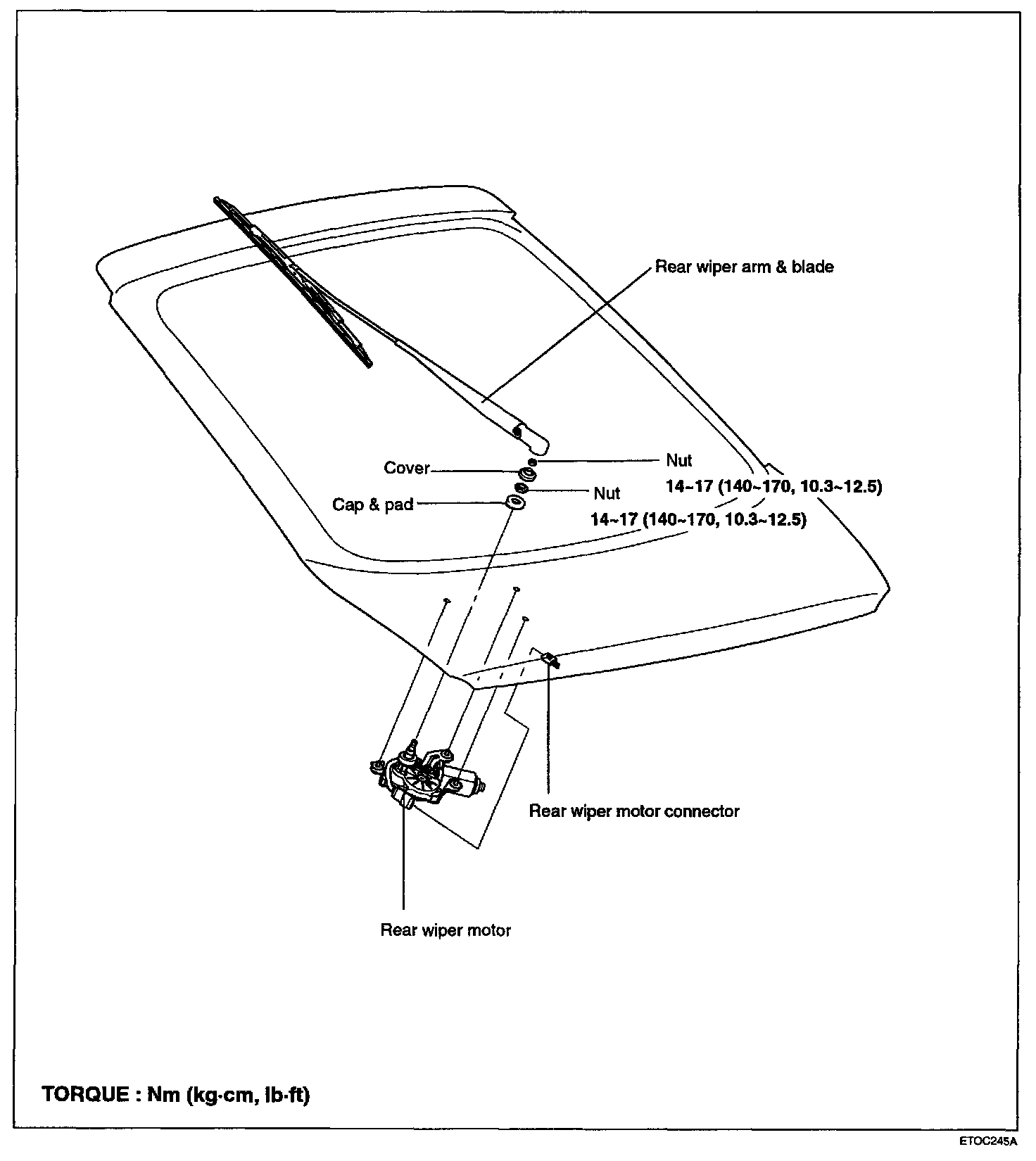 Rear wiper arm & blade

Cover

Nut

14~17 (140~170, 10.3~12.5)

Cap & pad

Nut

14~17 (140~170, 10.3~12.5)

Rear wiper motor connector

Rear wiper motor

TORQUE : Nm (kg·cm, lb·ft)

ETOC245A