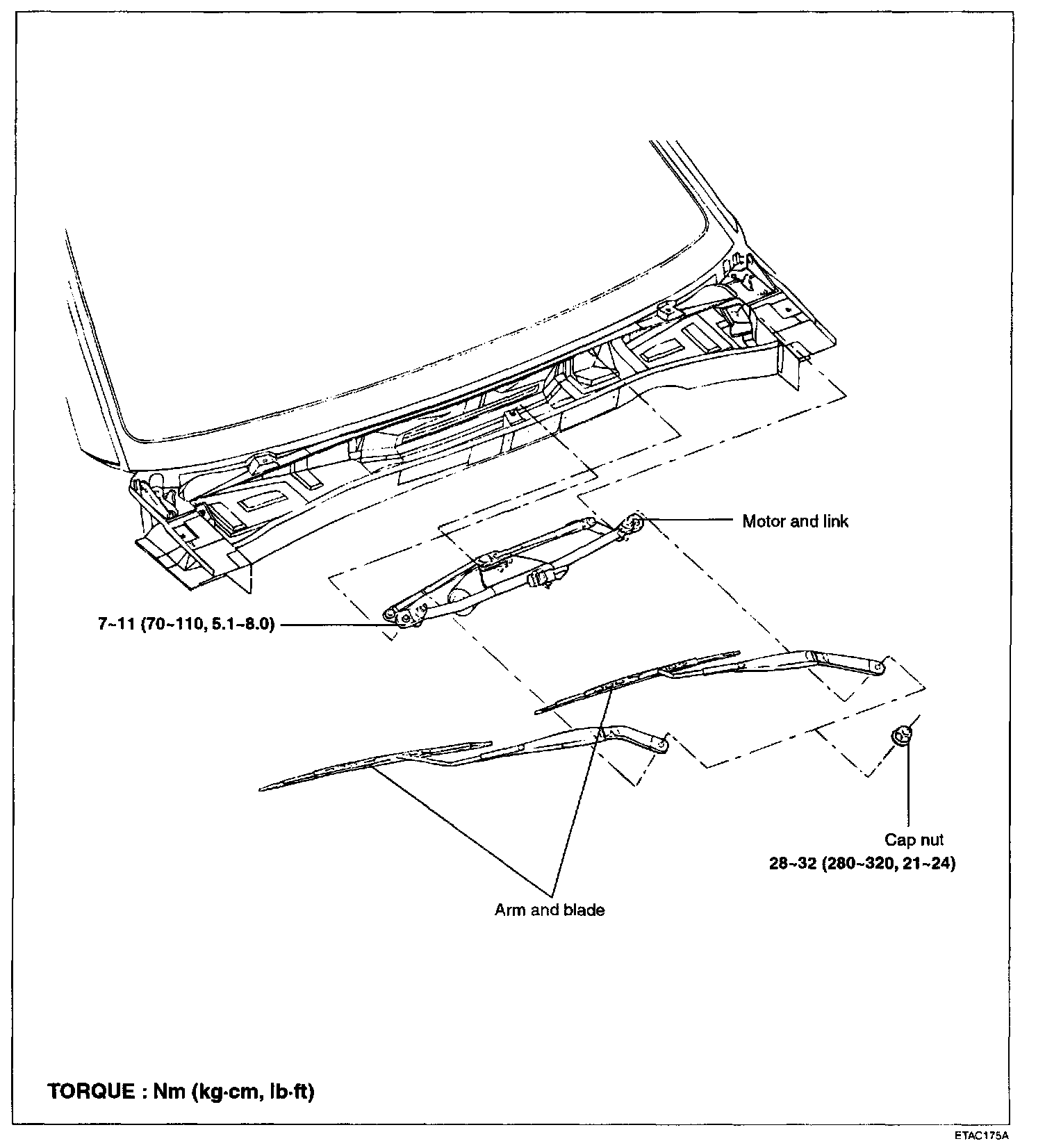 Motor and link

7~11 (70~110, 5.1~8.0)

Cap nut
28~32 (280~320, 21~24)

Arm and blade

TORQUE : Nm (kg·cm, lb·ft)

ETAC175A