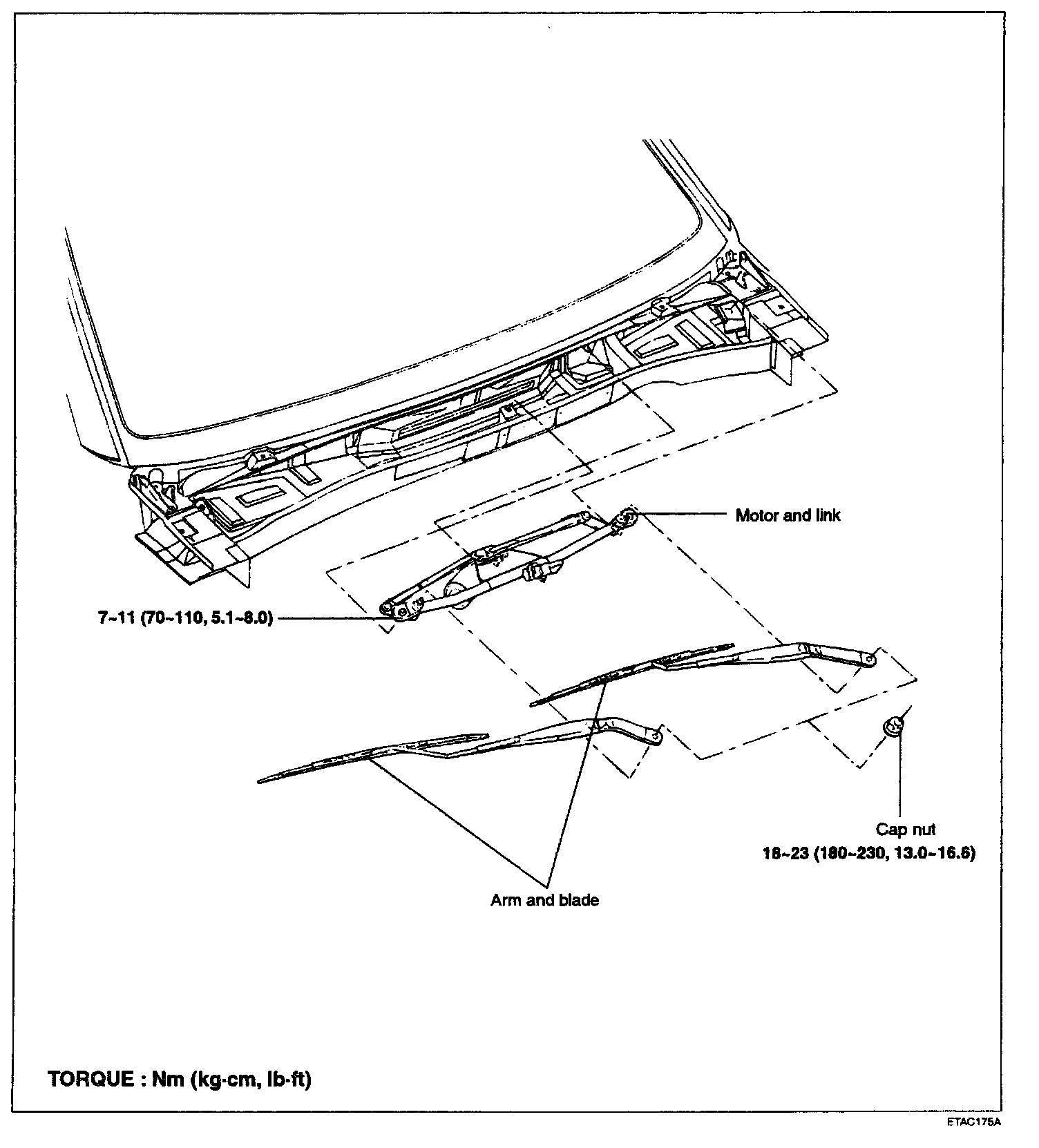 Motor and link

7~11 (70~110, 5.1~8.0)

Cap nut
18~23 (180~230, 13.0~16.6)

Arm and blade

TORQUE : Nm (kg·cm, lb·ft)

ETAC175A