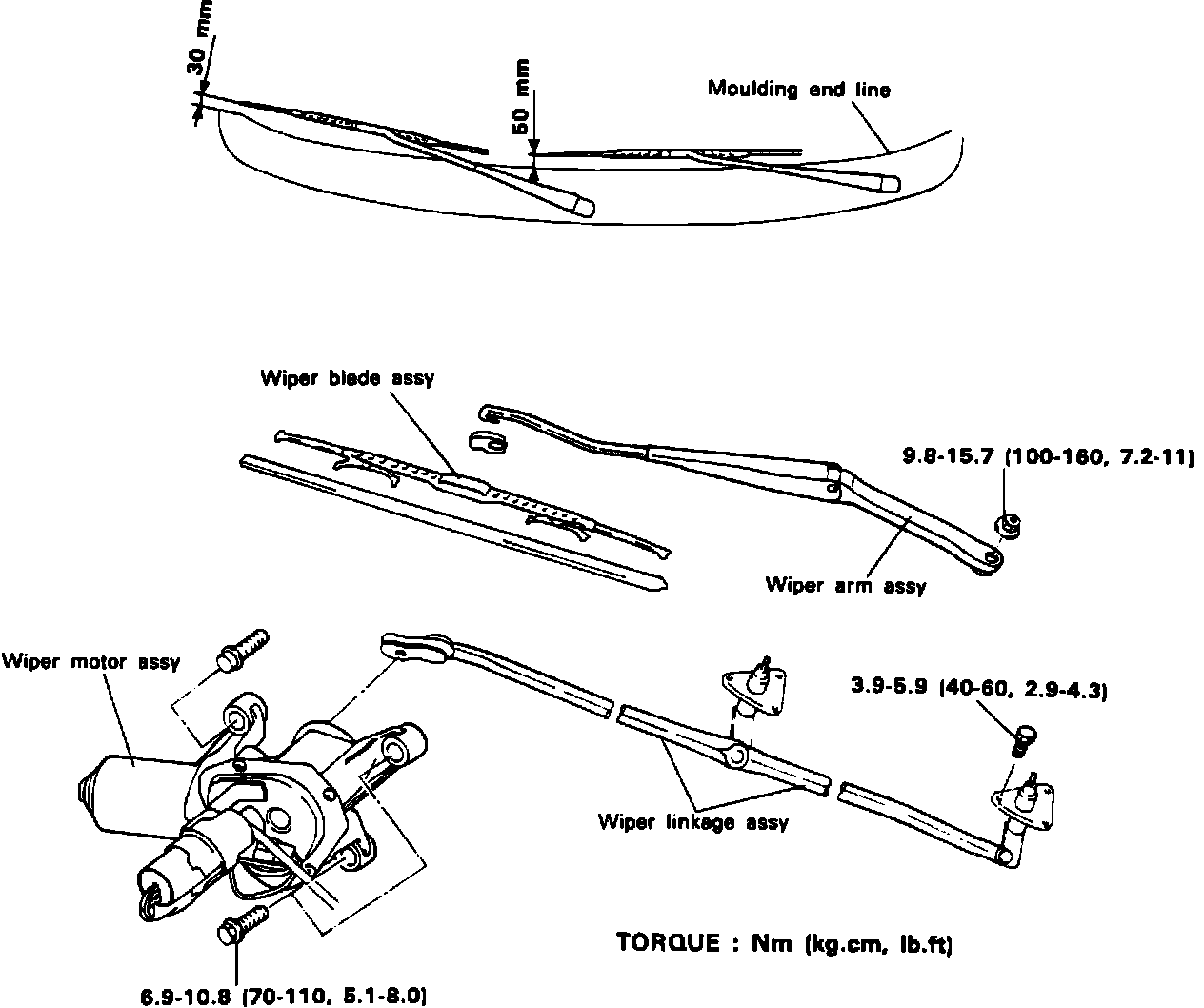 30 mm

50 mm

Moulding end line

Wiper blade assy

9.8-15.7 (100-160, 7.2-11)

Wiper arm assy

Wiper motor assy

3.9-5.9 (40-60, 2.9-4.3)

Wiper linkage assy

TORQUE : Nm (kg.cm, lb.ft)

6.9-10.8 (70-110, 5.1-8.0)