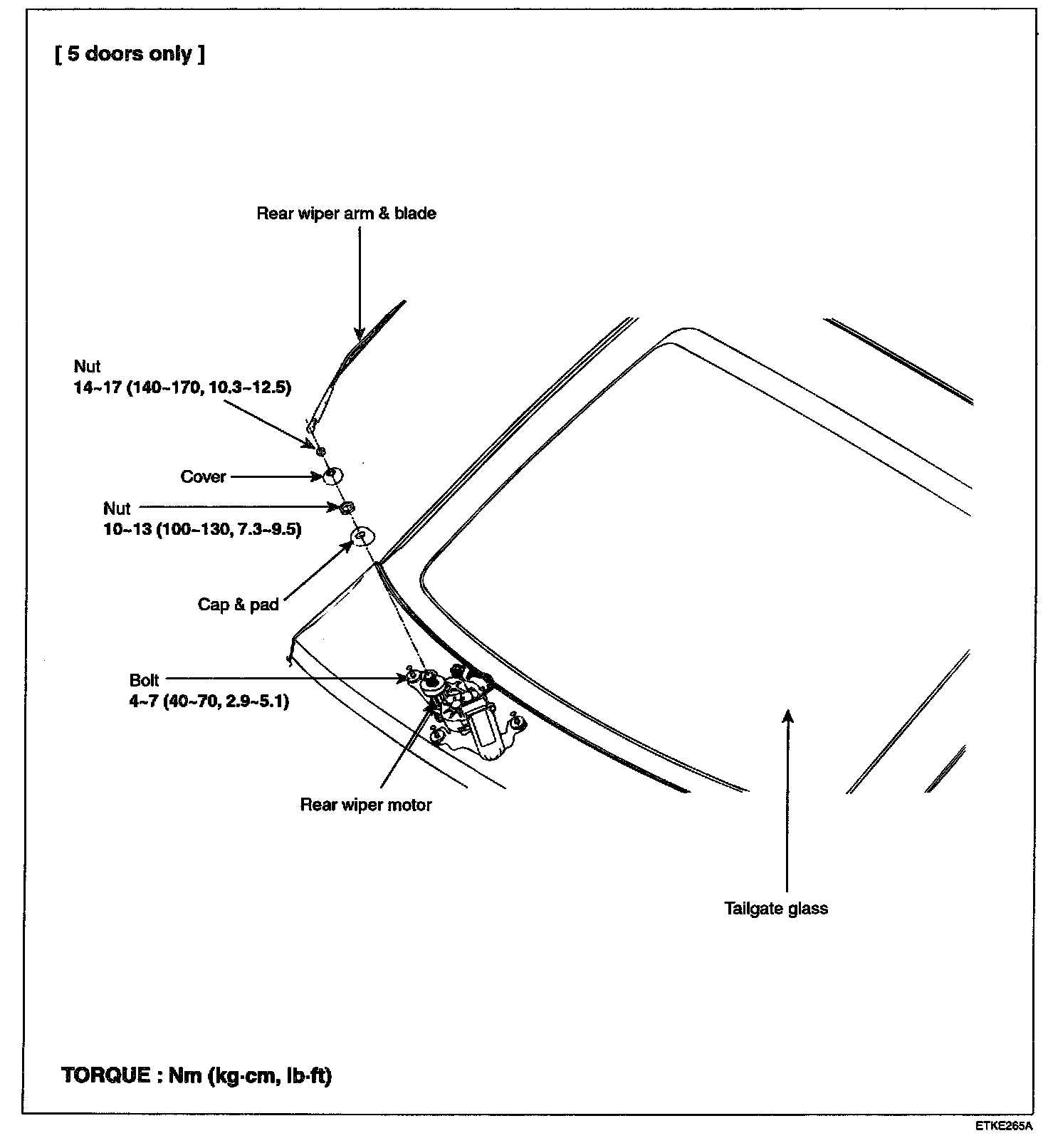 [ 5 doors only ]

Rear wiper arm & blade

Nut
14~17 (140~170, 10.3~12.5)

Cover

Nut
10~13 (100~130, 7.3~9.5)

Cap & pad

Bolt
4~7 (40~70, 2.9~5.1)

Rear wiper motor

Tailgate glass

TORQUE : Nm (kg·cm, lb·ft)

ETKE265A