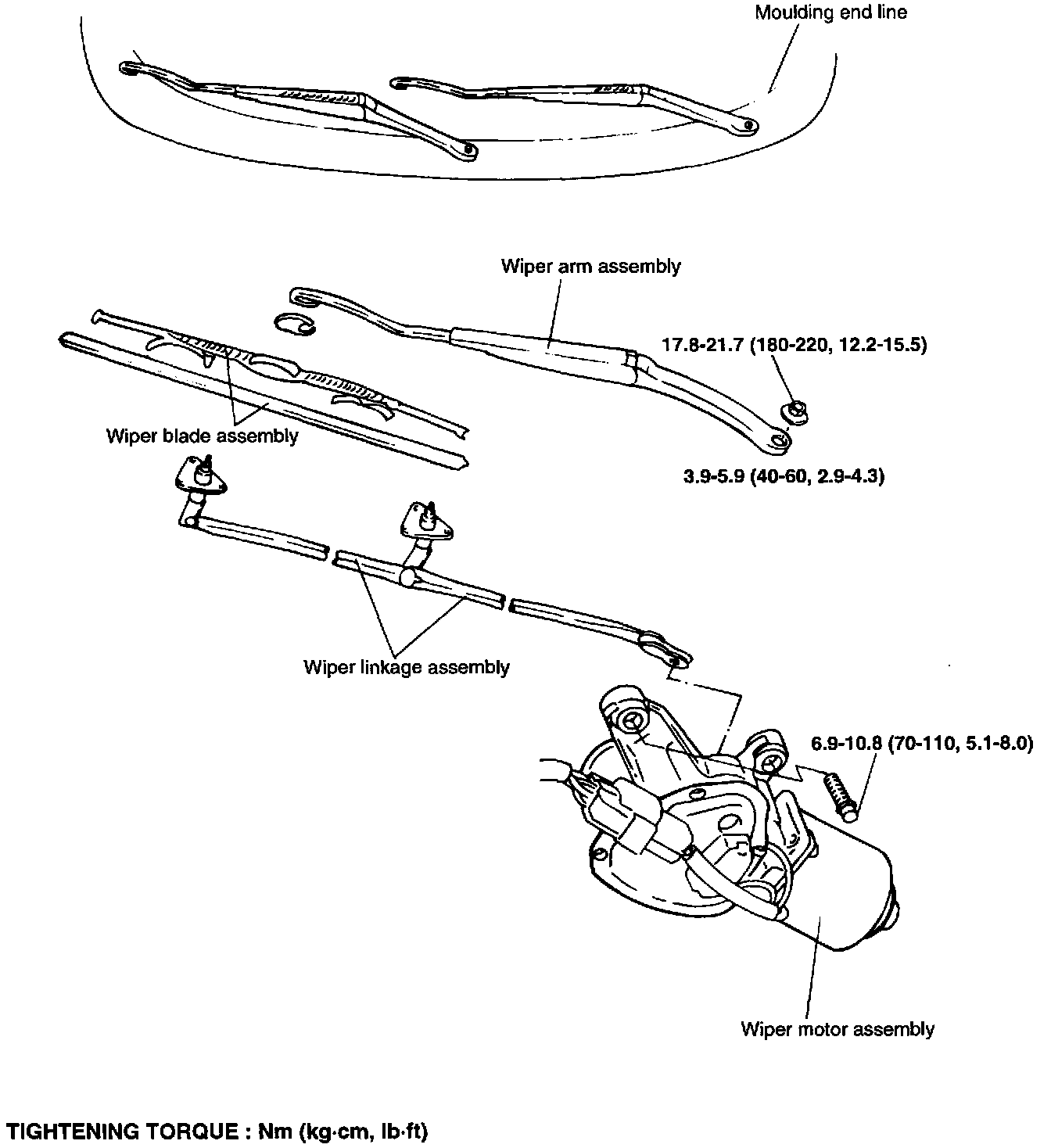 Moulding end line

Wiper arm assembly

17.8-21.7 (180-220, 12.2-15.5)

Wiper blade assembly

3.9-5.9 (40-60, 2.9-4.3)

Wiper linkage assembly

6.9-10.8 (70-110, 5.1-8.0)

Wiper motor assembly

TIGHTENING TORQUE : Nm (kg·cm, lb·ft)